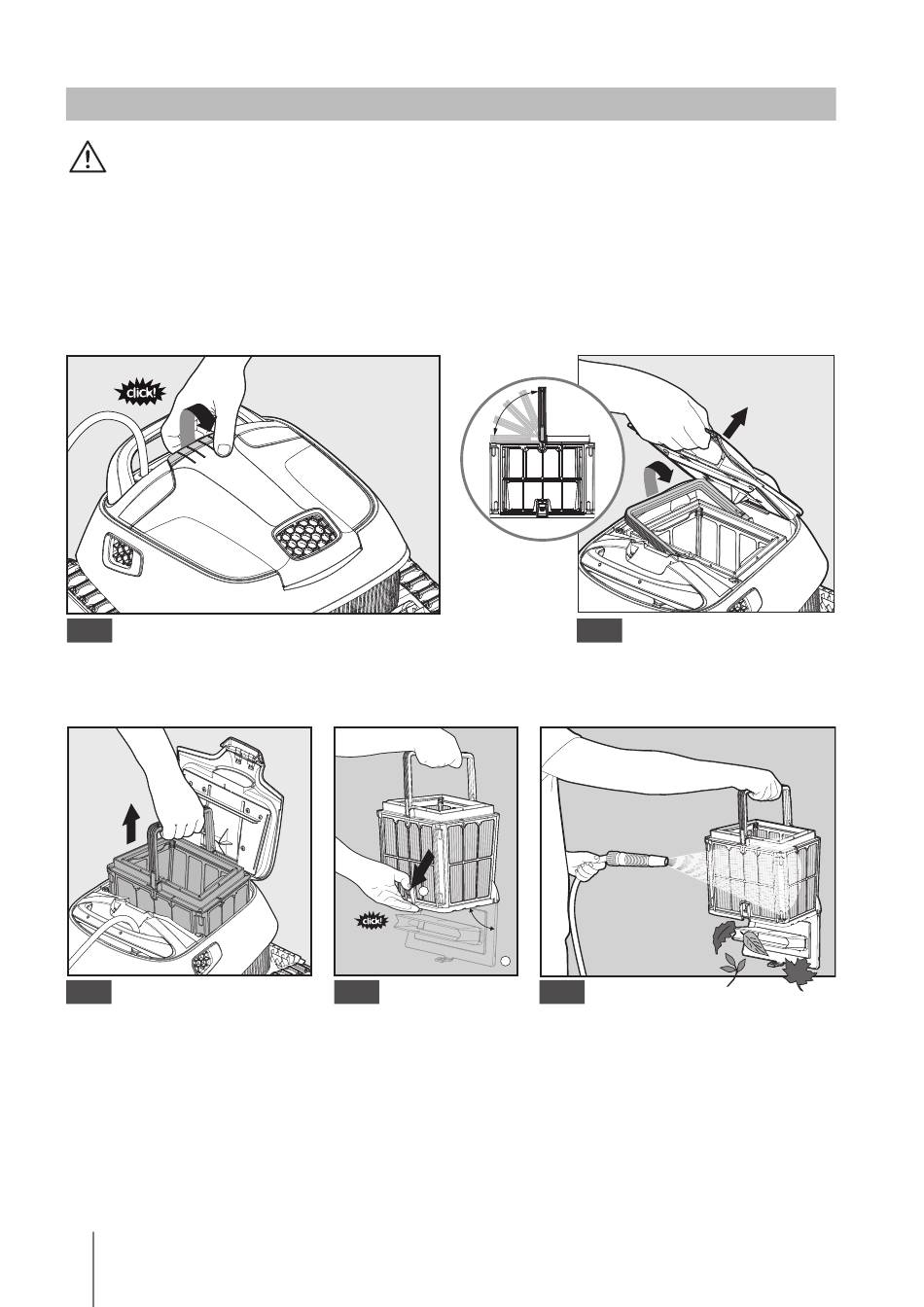 click!

click!