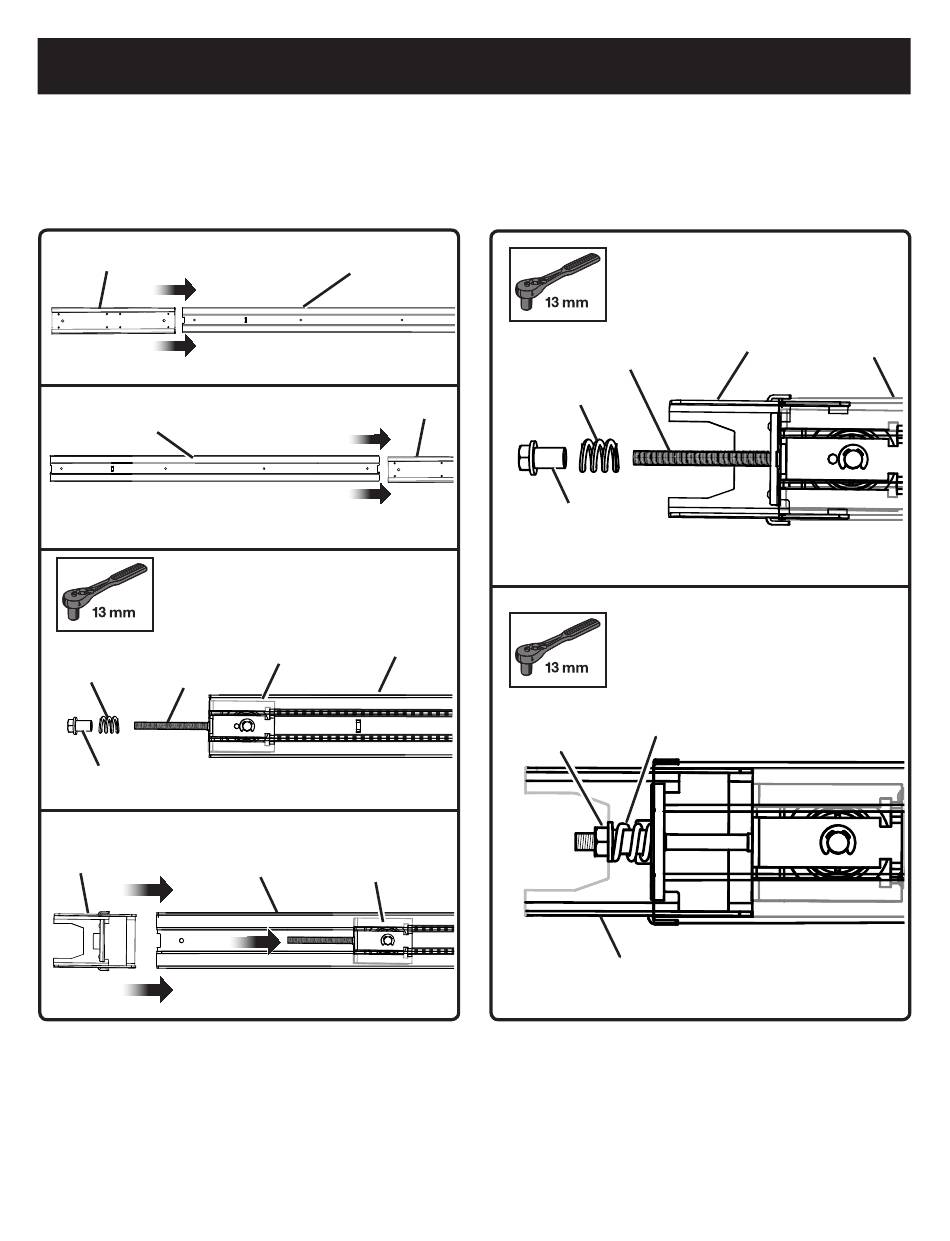 13 mm

13 mm

13 mm