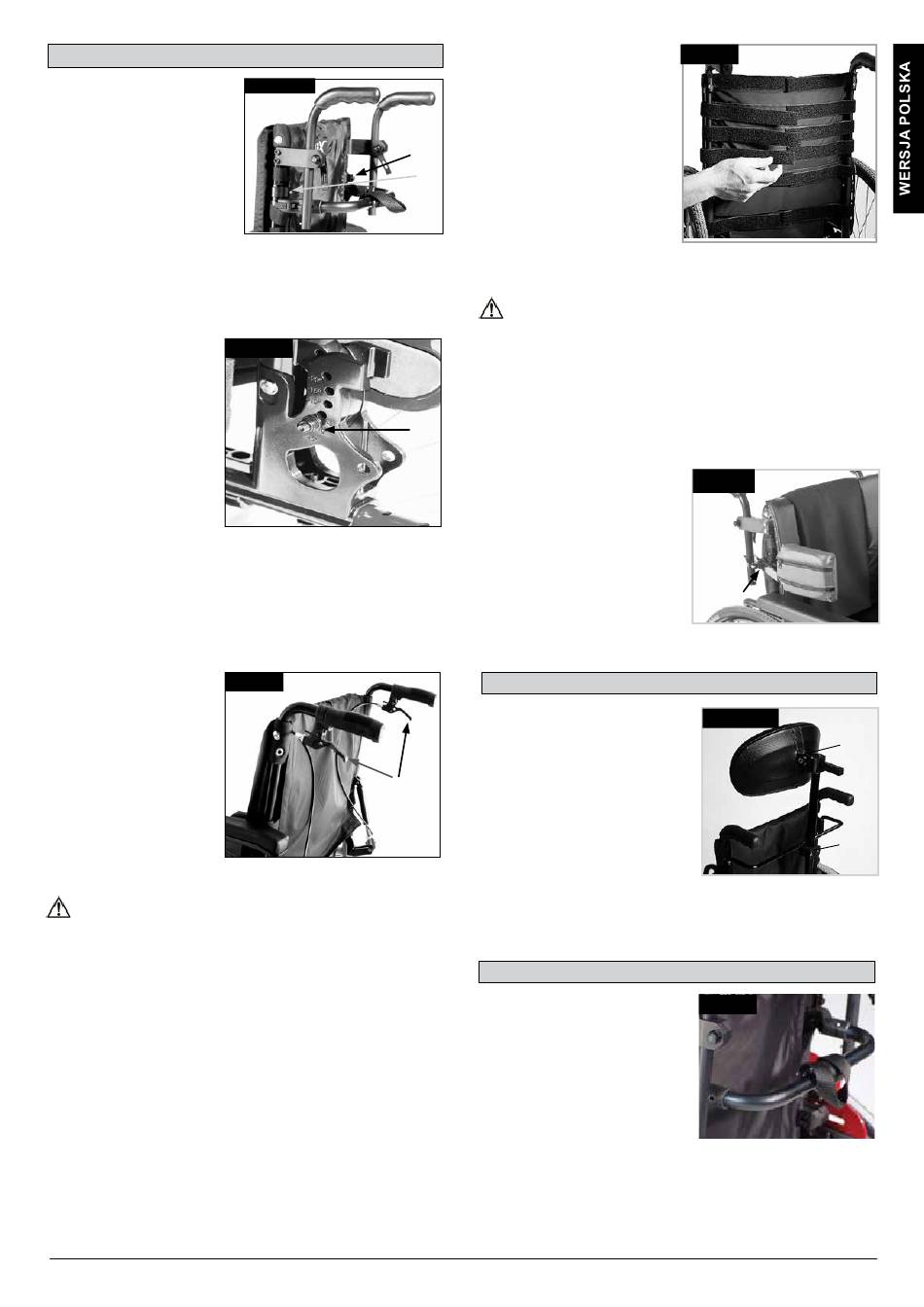 WERSJA POLSKA