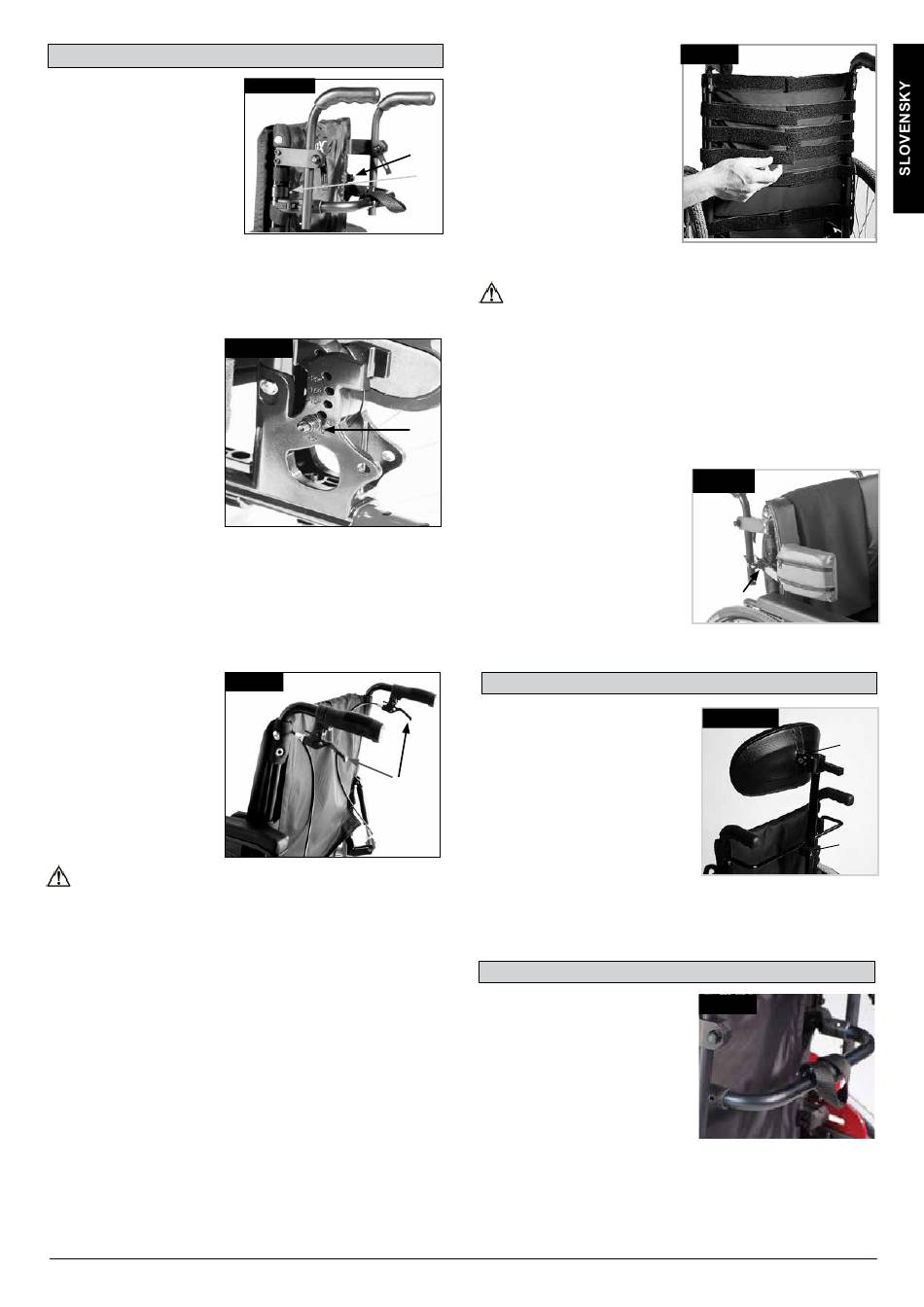 SLOVENSKY