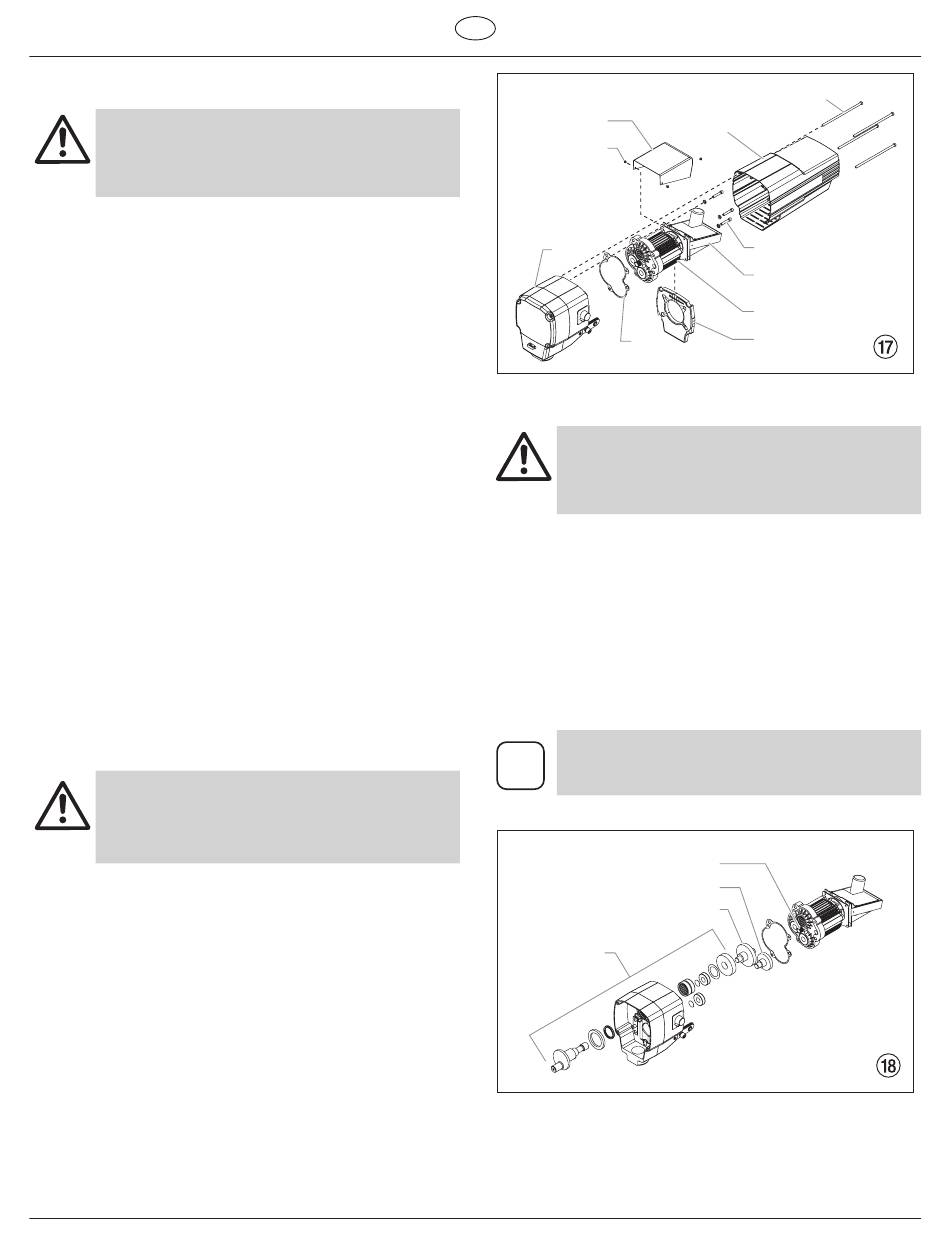 ⑰

⑱