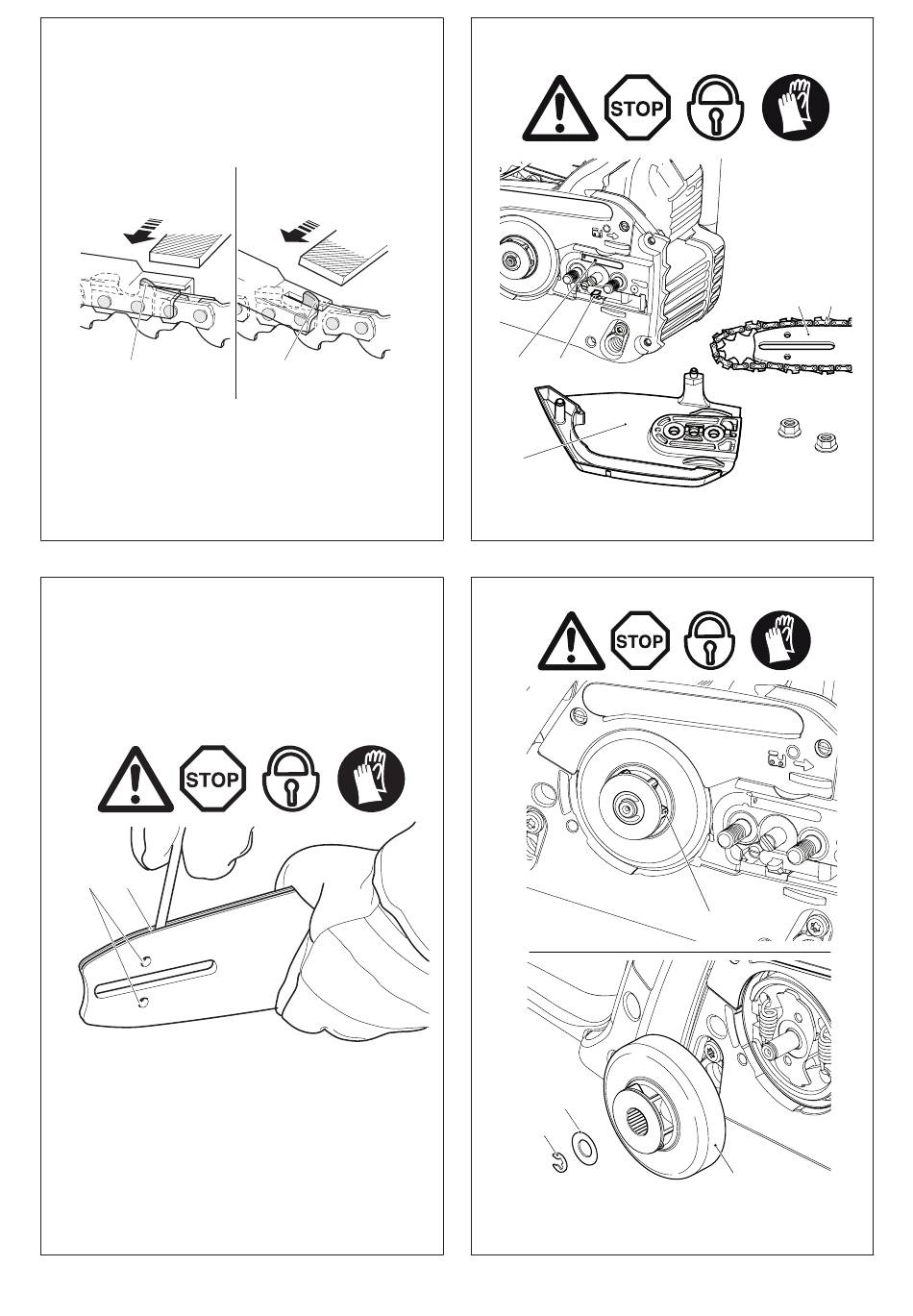 STOP

STOP

STOP