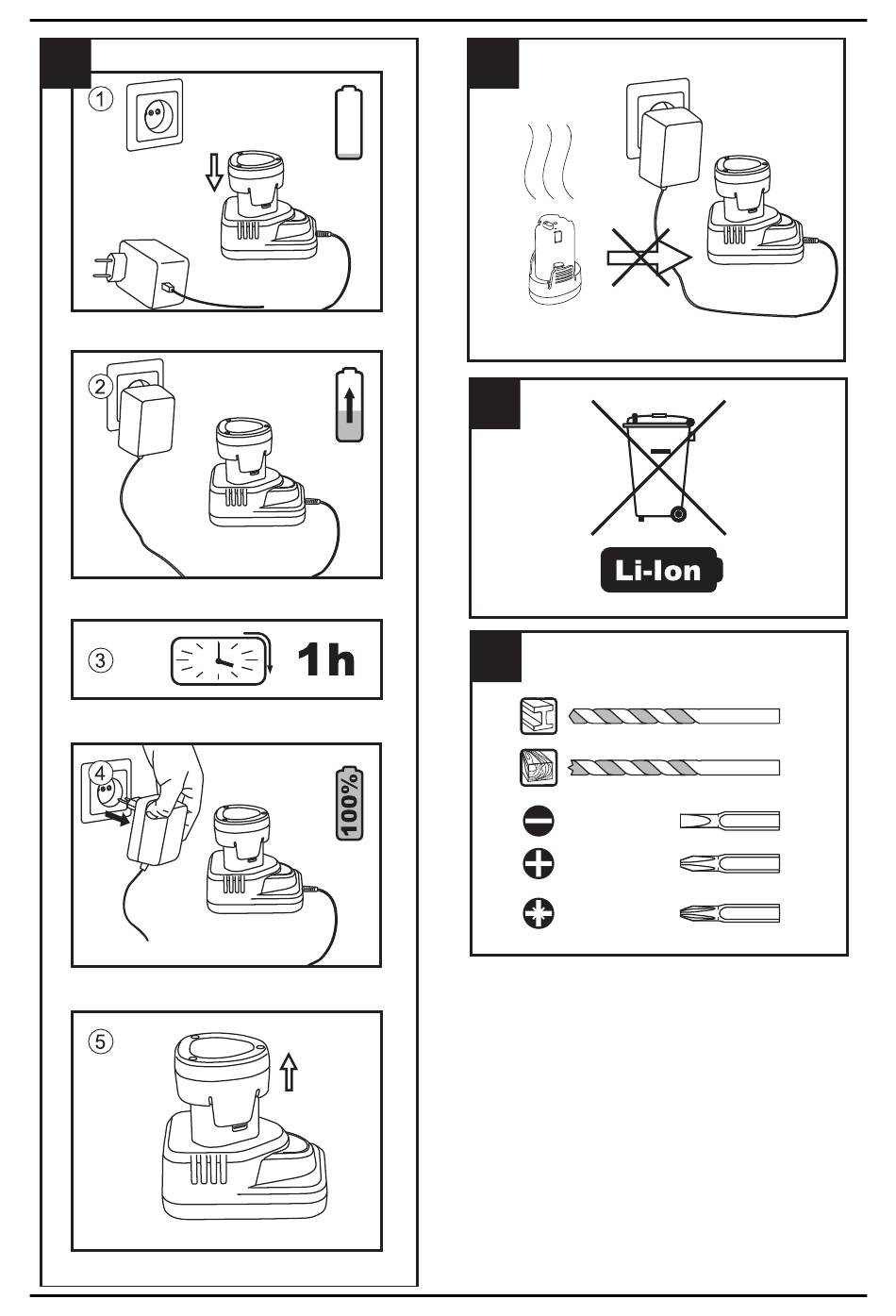 ①

②

③ 1h

④ 100%

⑤

Li-Ion