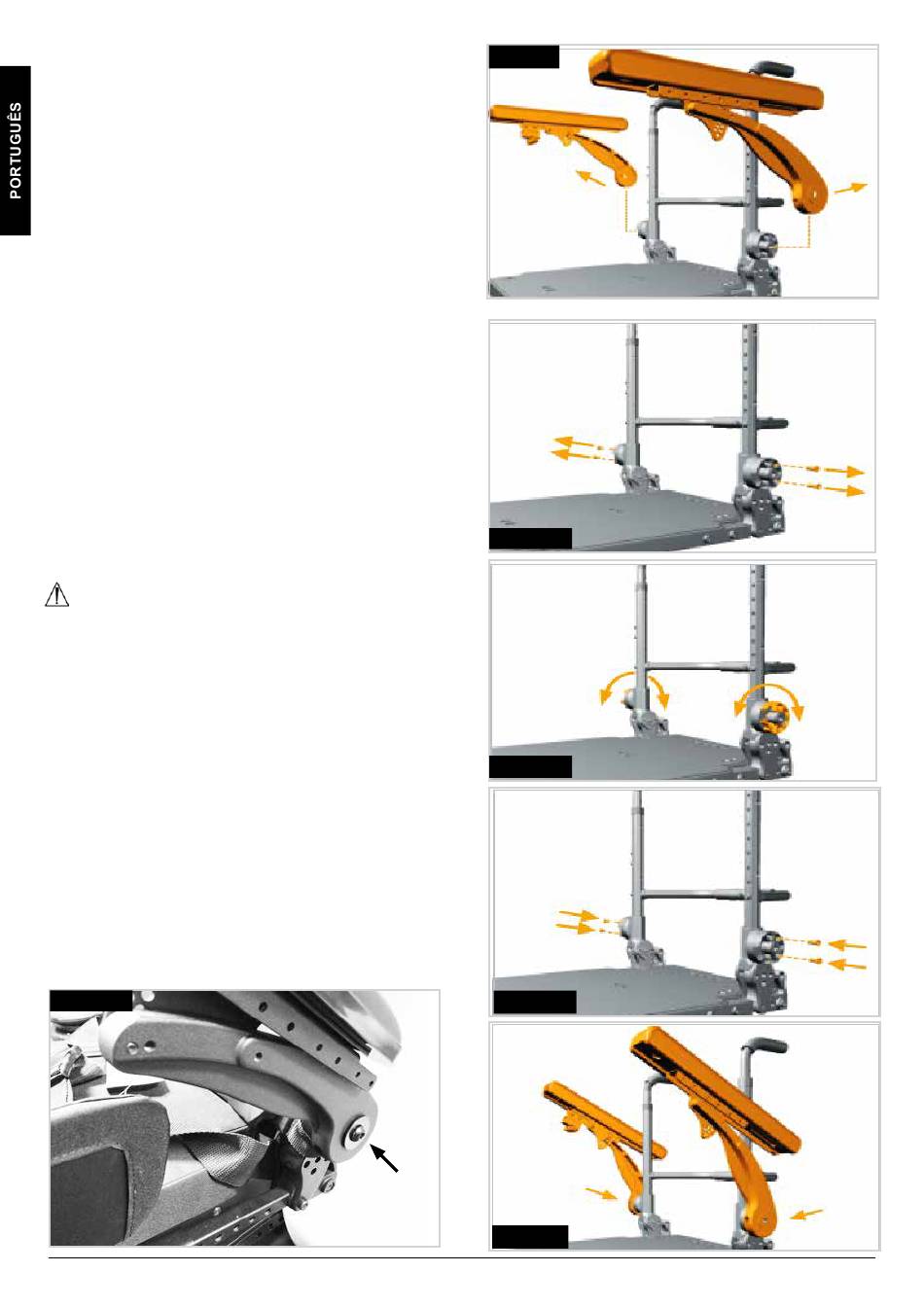 PORTUGUÊS