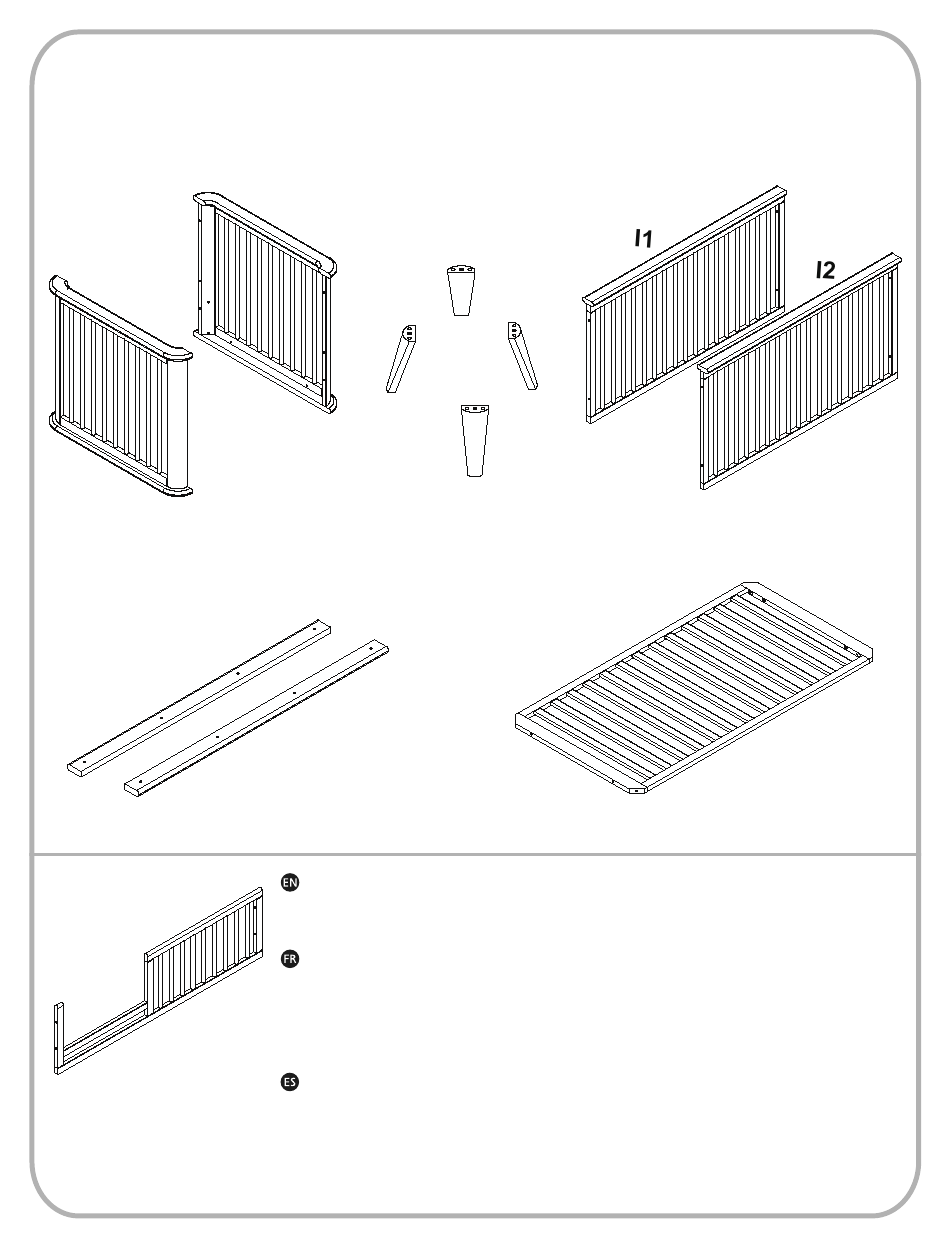 I1

I2

EN

FR

ES