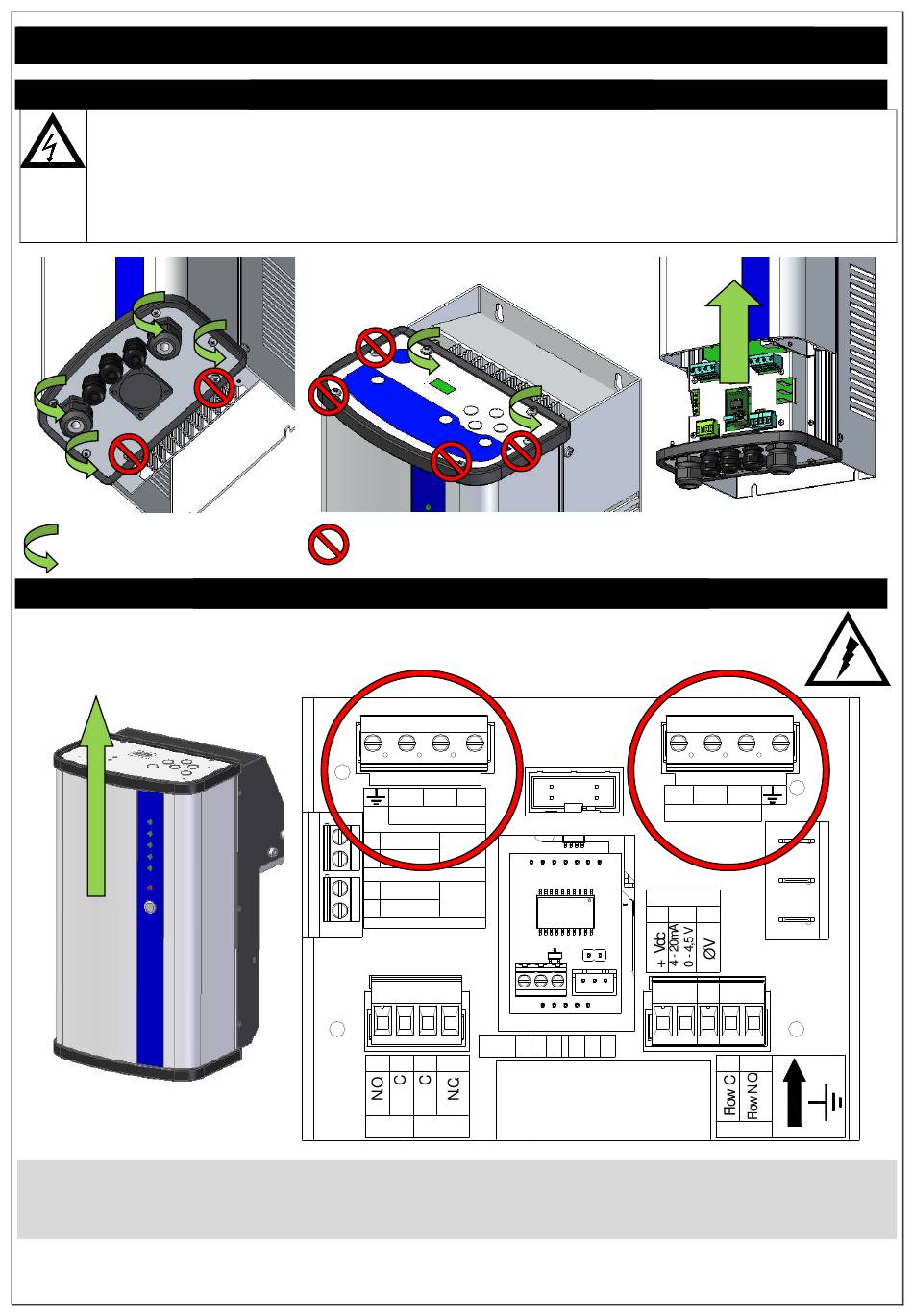 + Vdc
4 - 20mA
0 - 4.5 V
ØV

NO
C
C
NC

Flow C
Flow NO