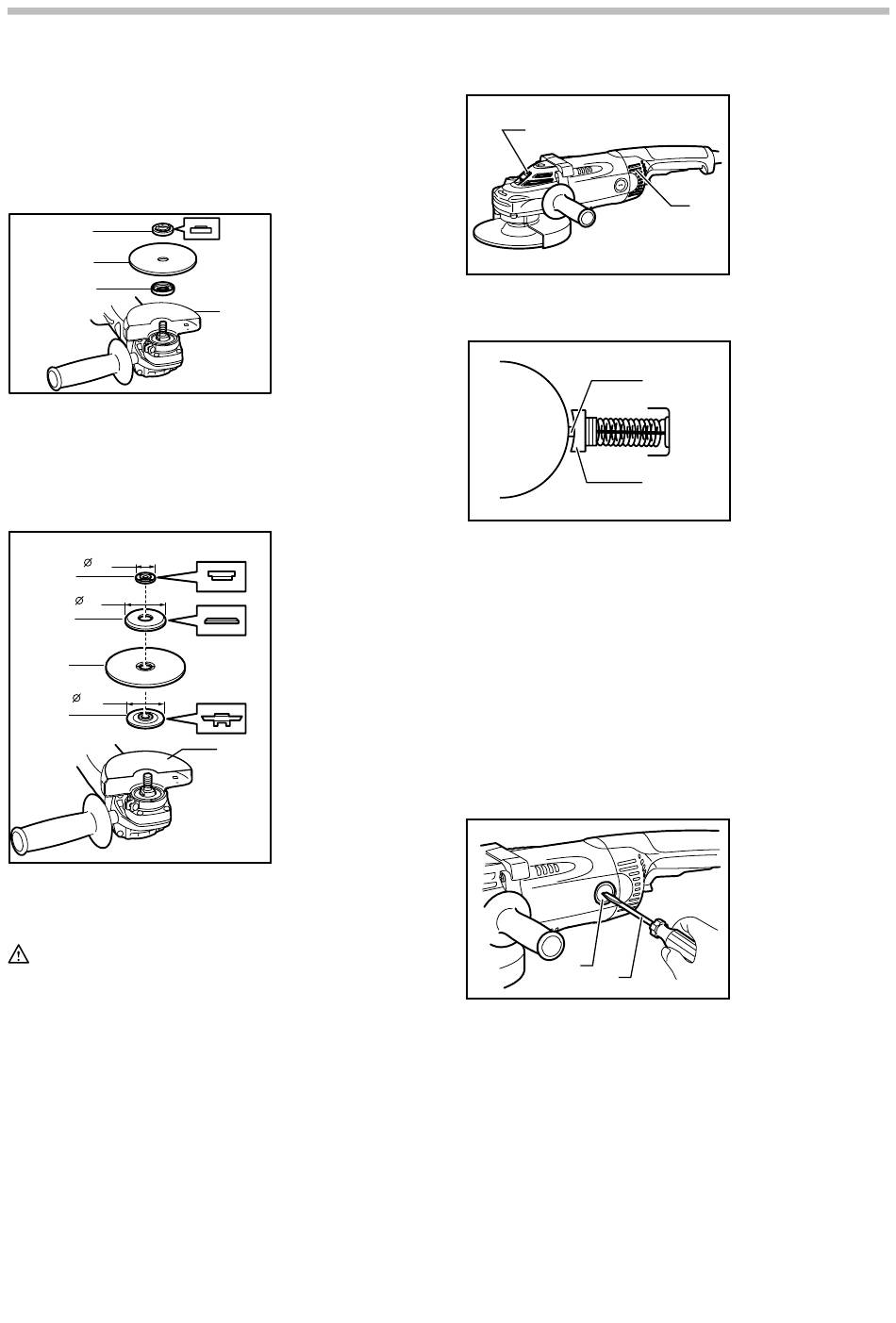 Ø

Ø

Ø