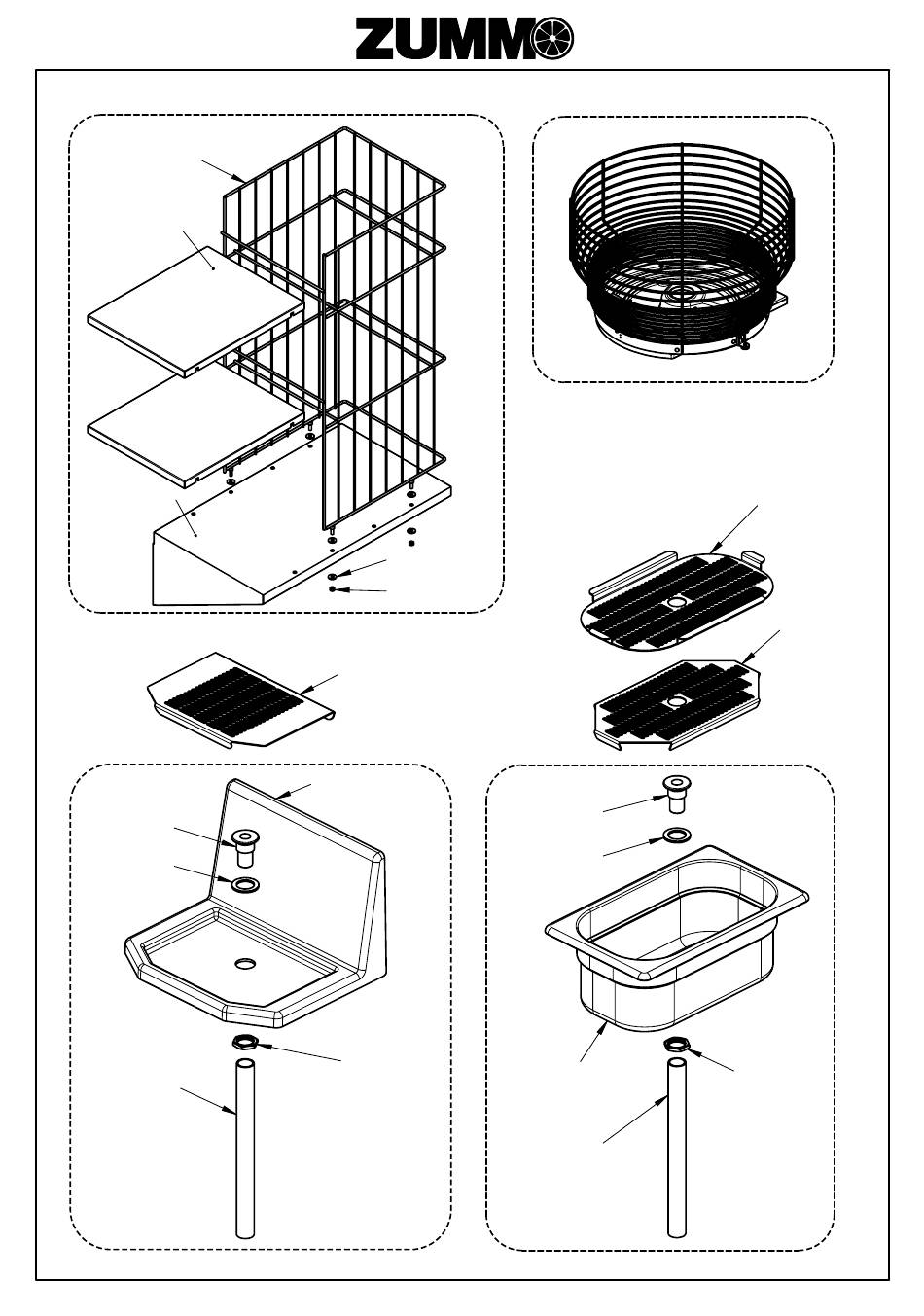 ZUMMO