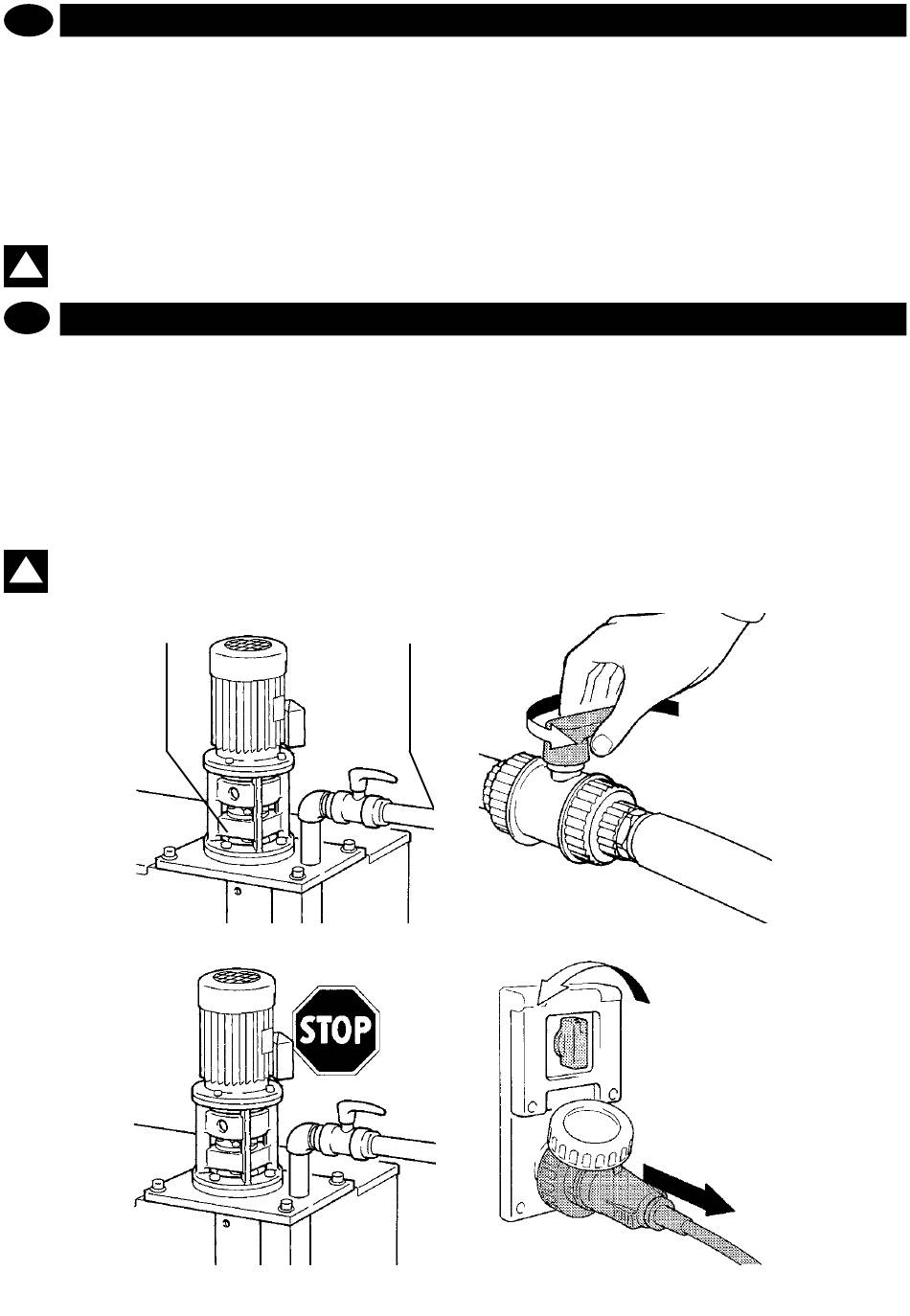 STOP