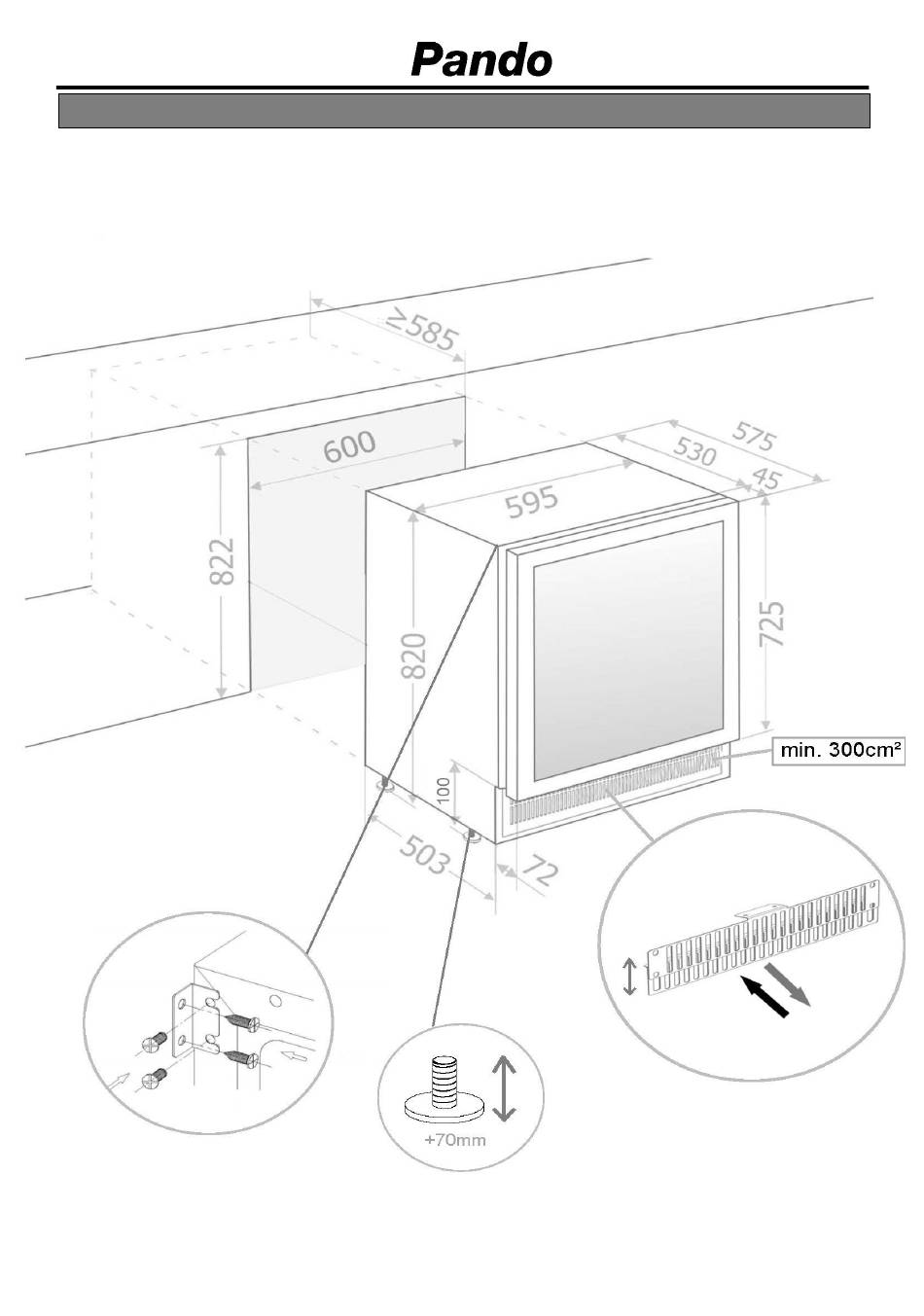 Pando

≥585

600

575

530

45

595

822

820

725

min. 300cm²

100

503

72

+70mm