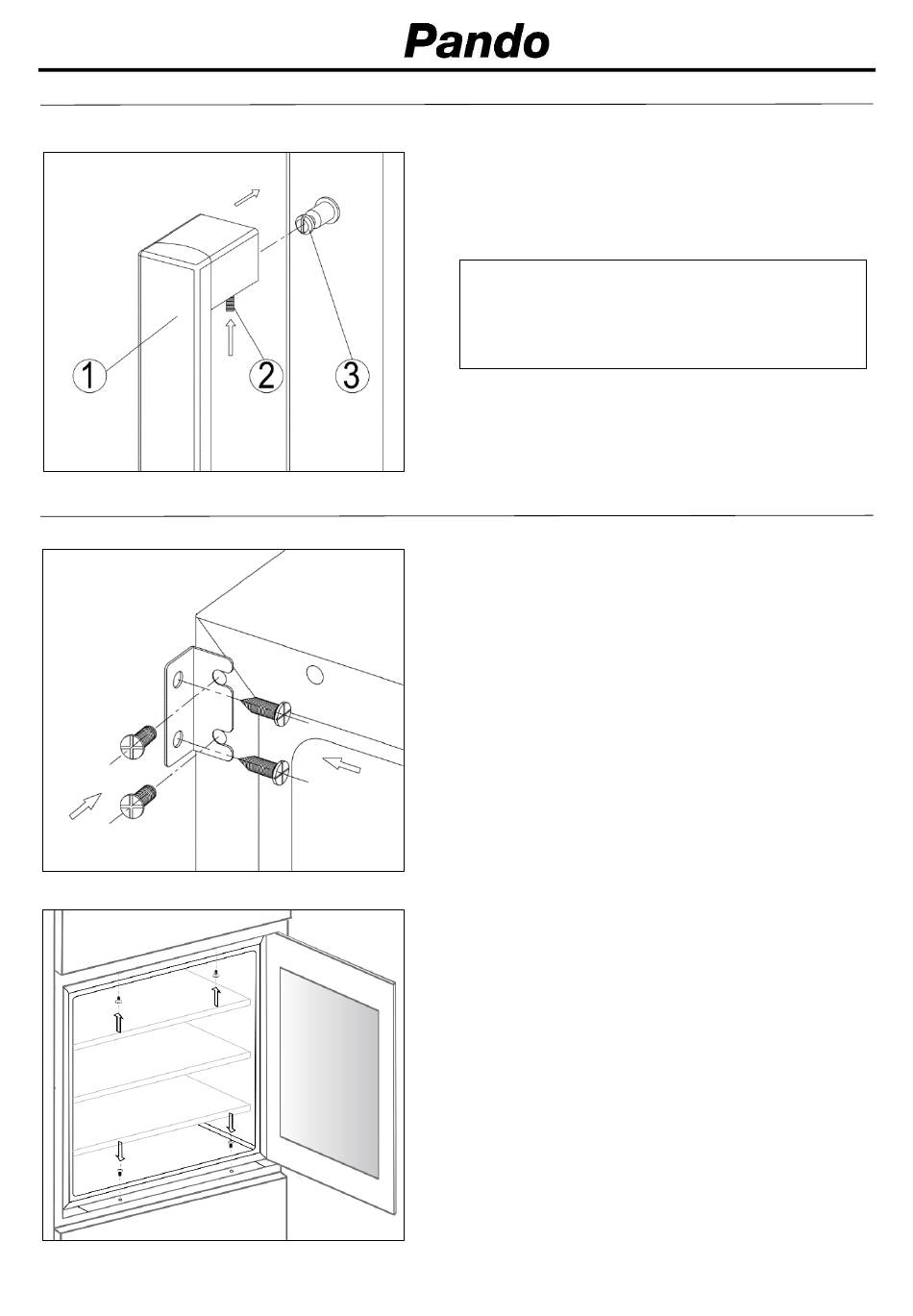 Pando

1
2
3