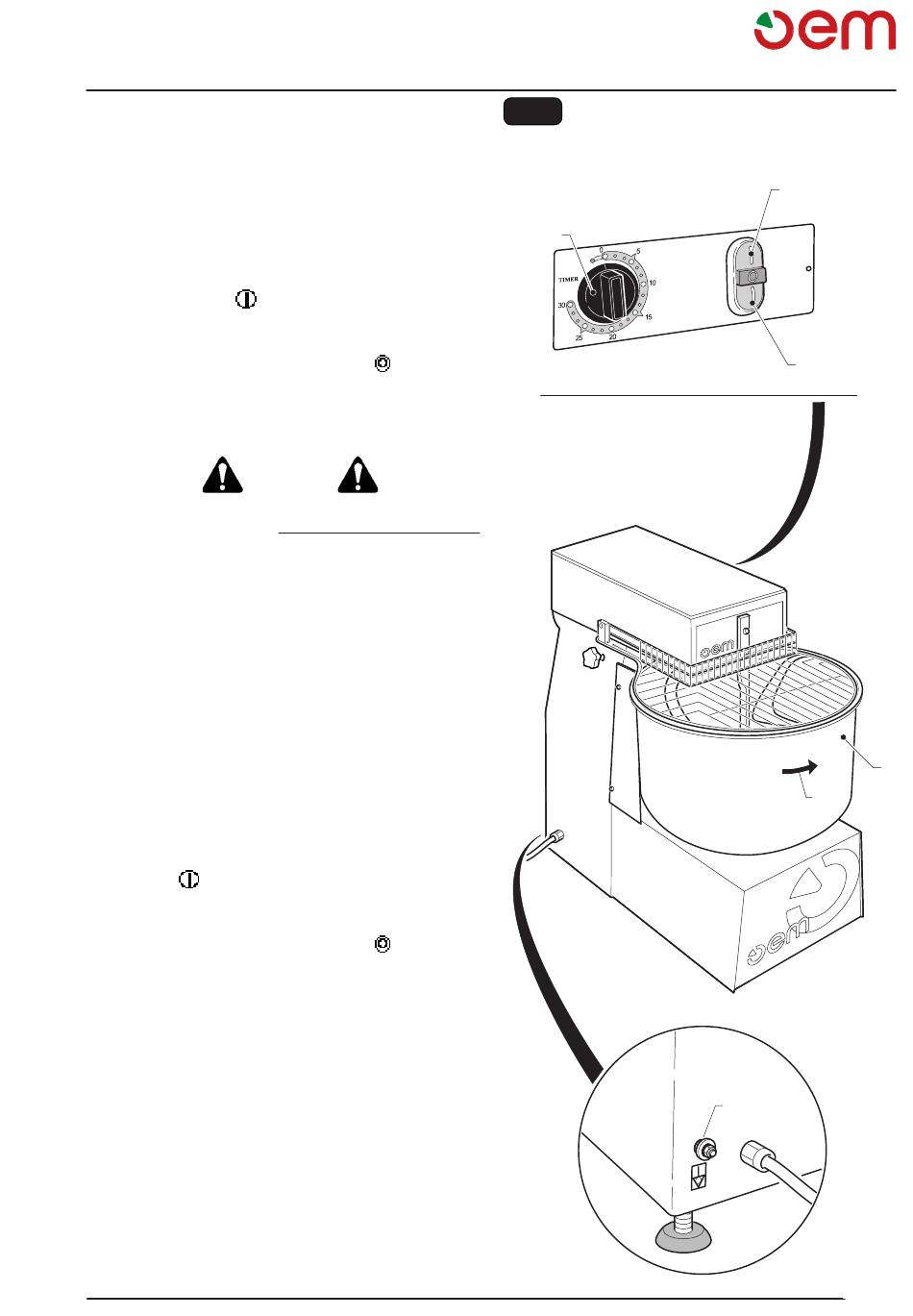 oem

TIMER
0
5
10
15
20
25
30

oem

oem