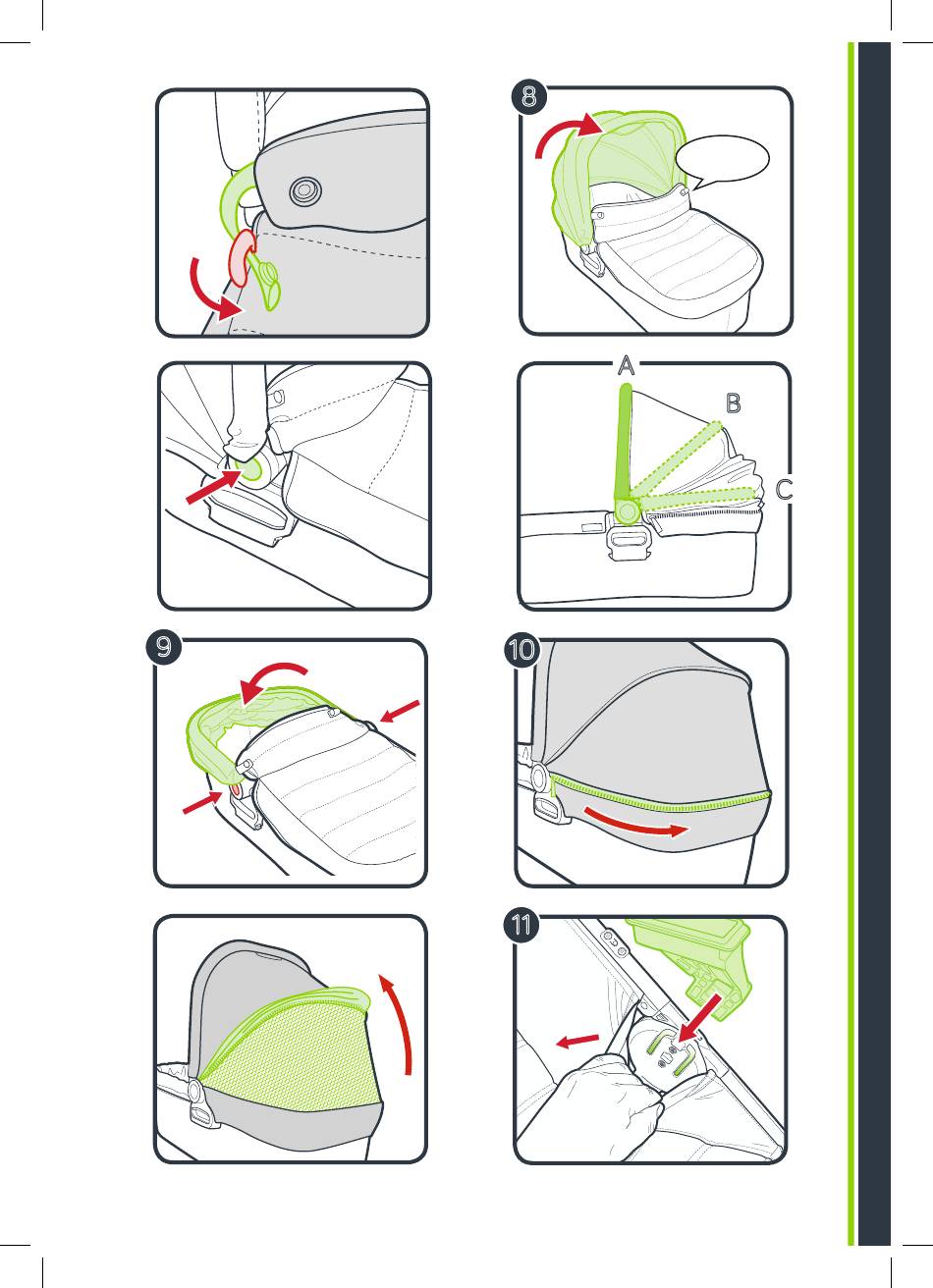 8

A

B

C

9

10

11