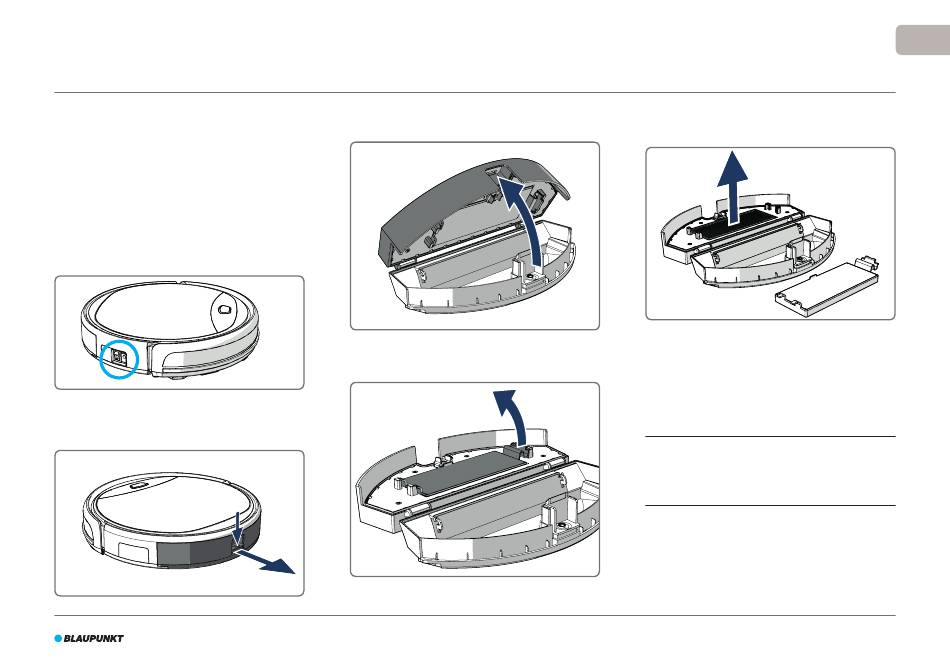 BLAUPUNKT