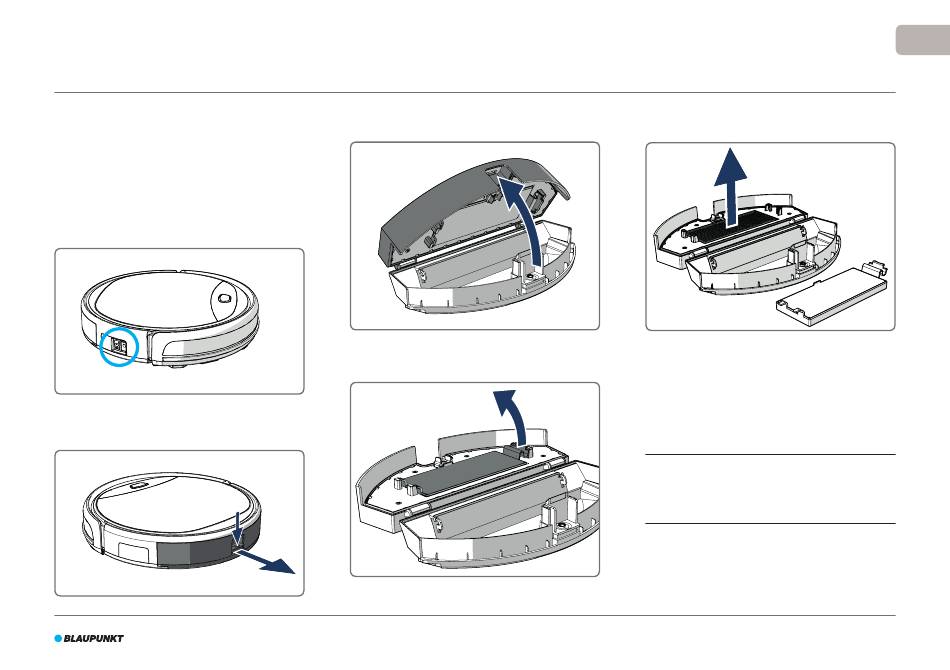 BLAUPUNKT