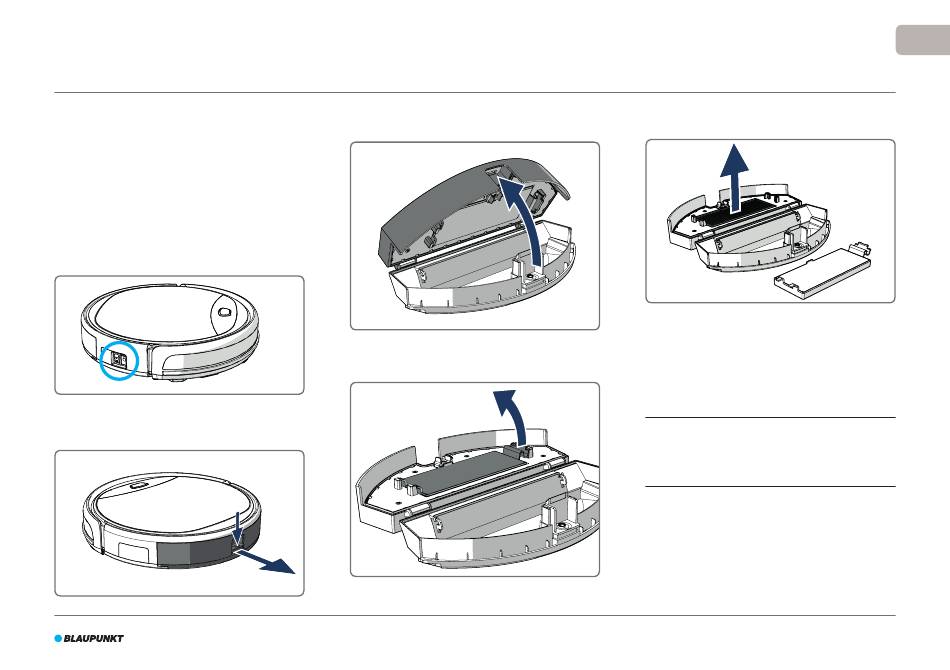 BLAUPUNKT