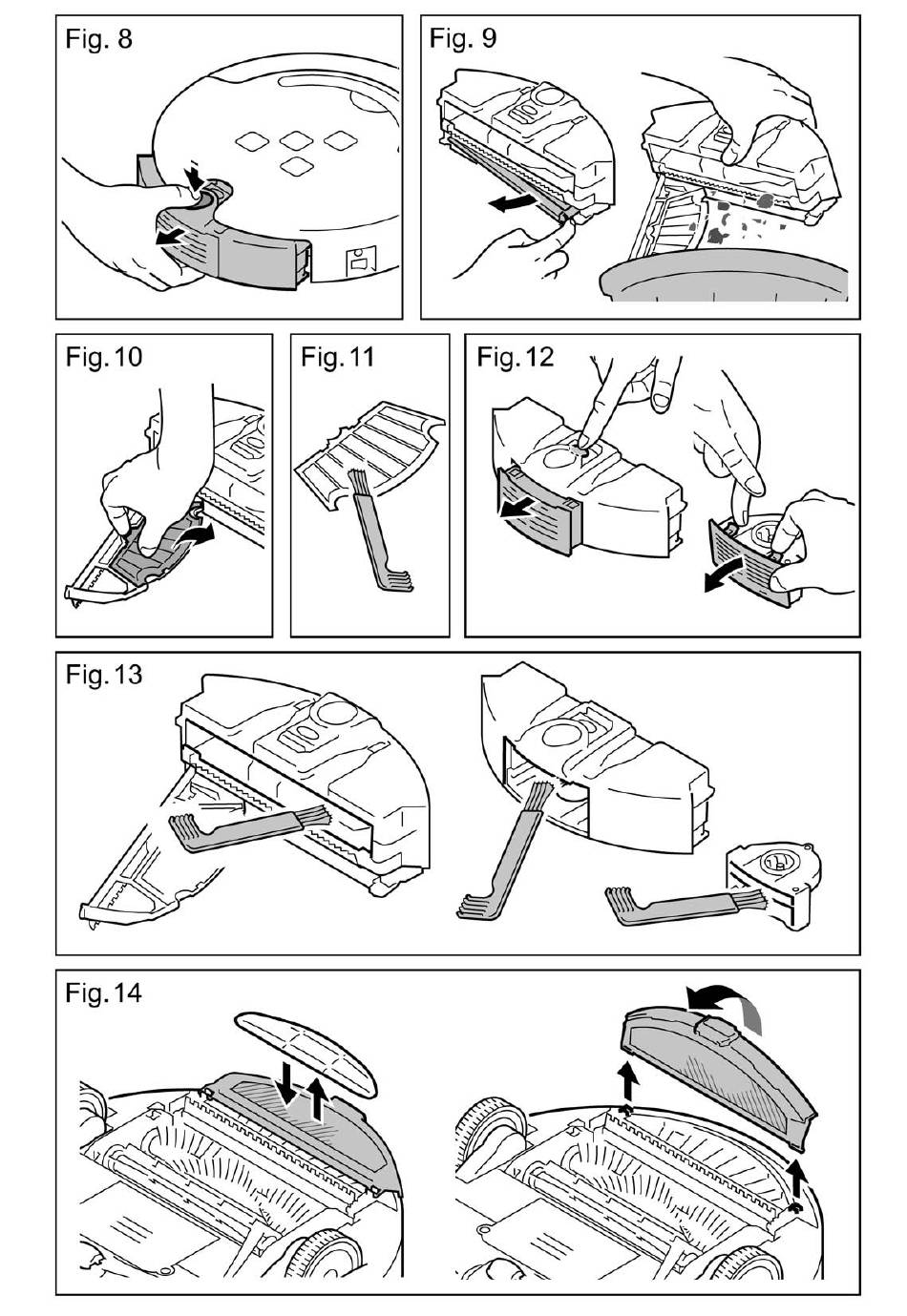 Fig. 8

Fig. 9

Fig. 10

Fig. 11

Fig. 12

Fig. 13

Fig. 14