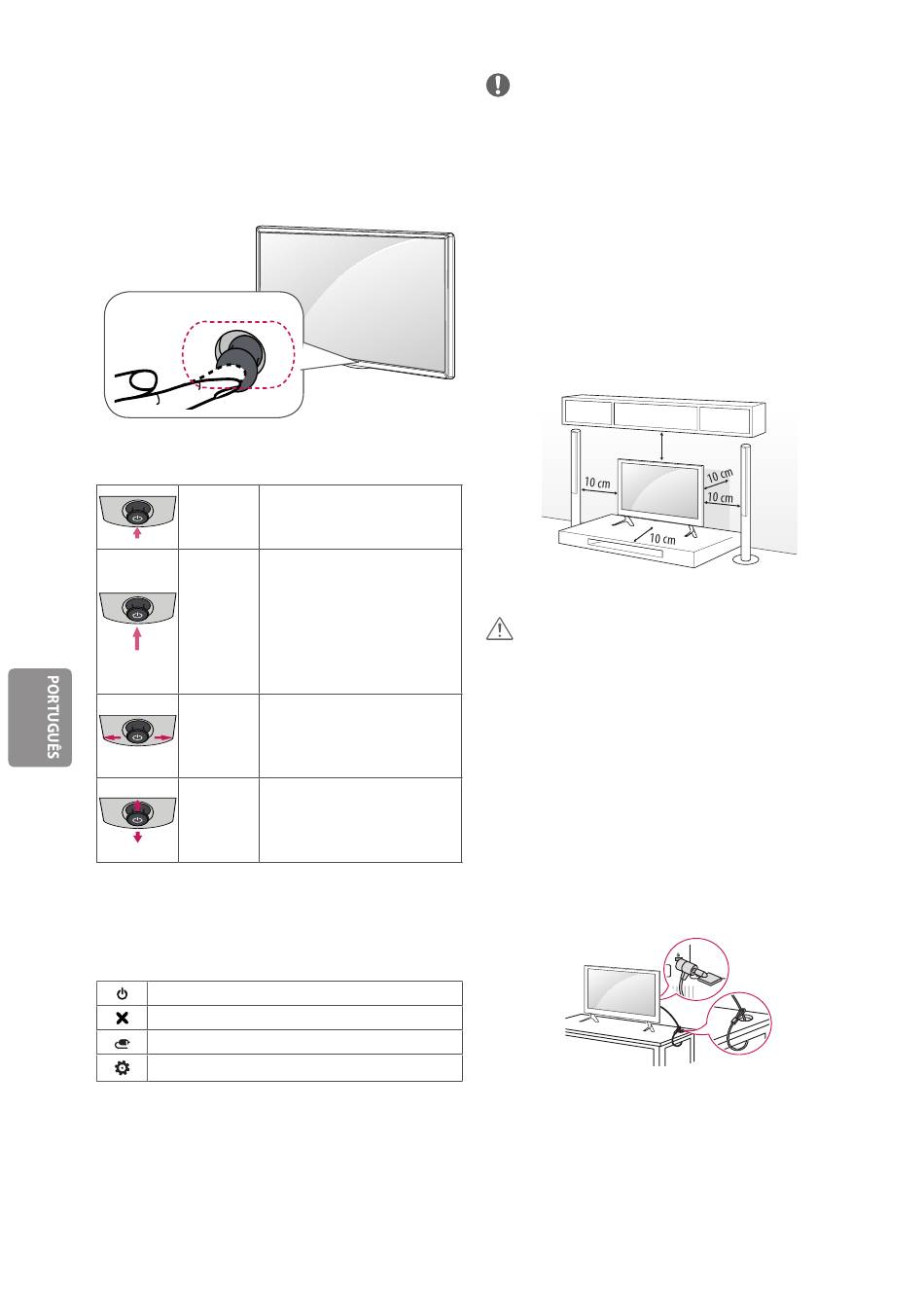 PORTUGUÊS

10 cm

10 cm

10 cm

10 cm