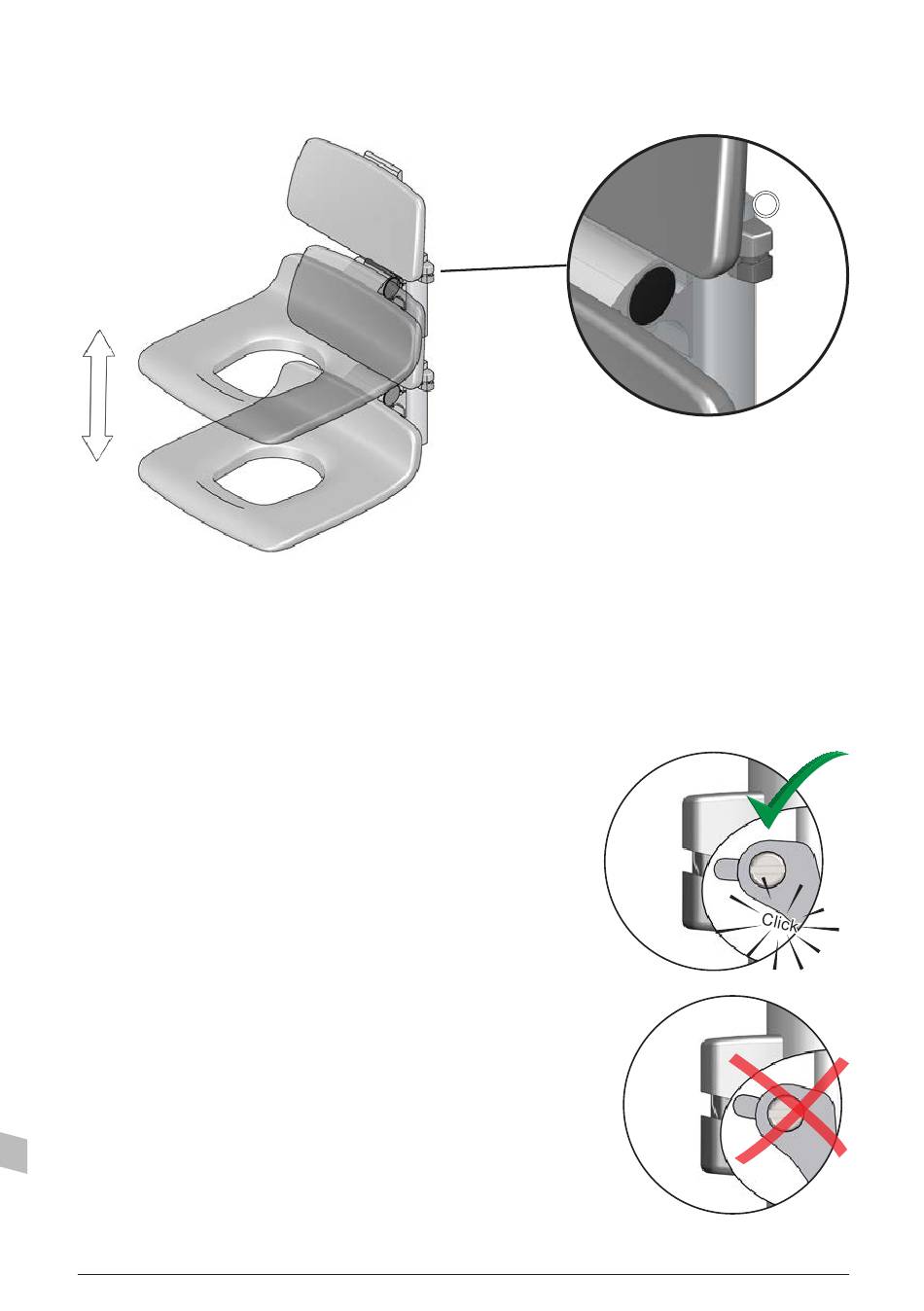 Click