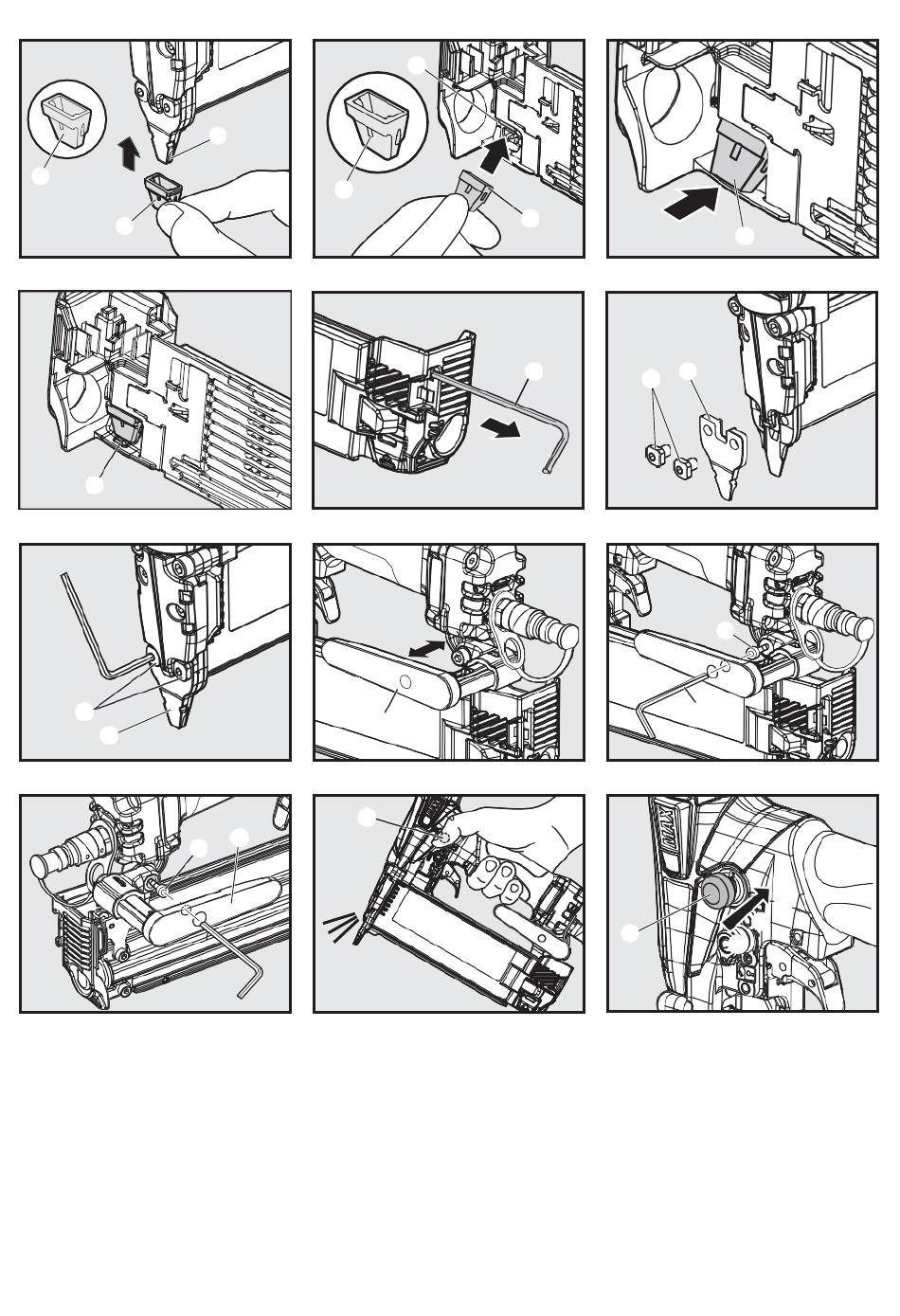 MAX