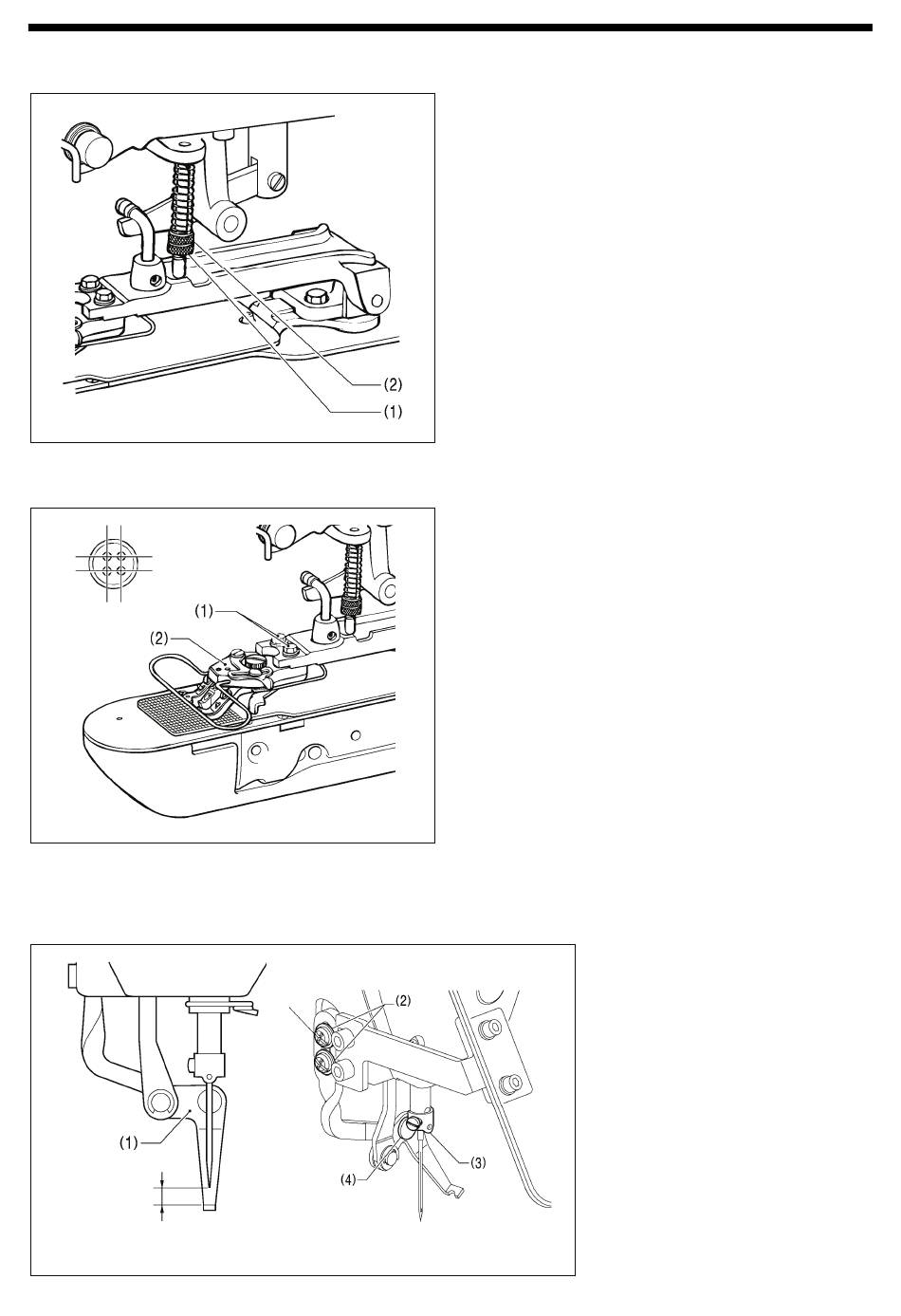 (2)
(1)

(1)
(2)

(2)
(1)
(4)
(3)