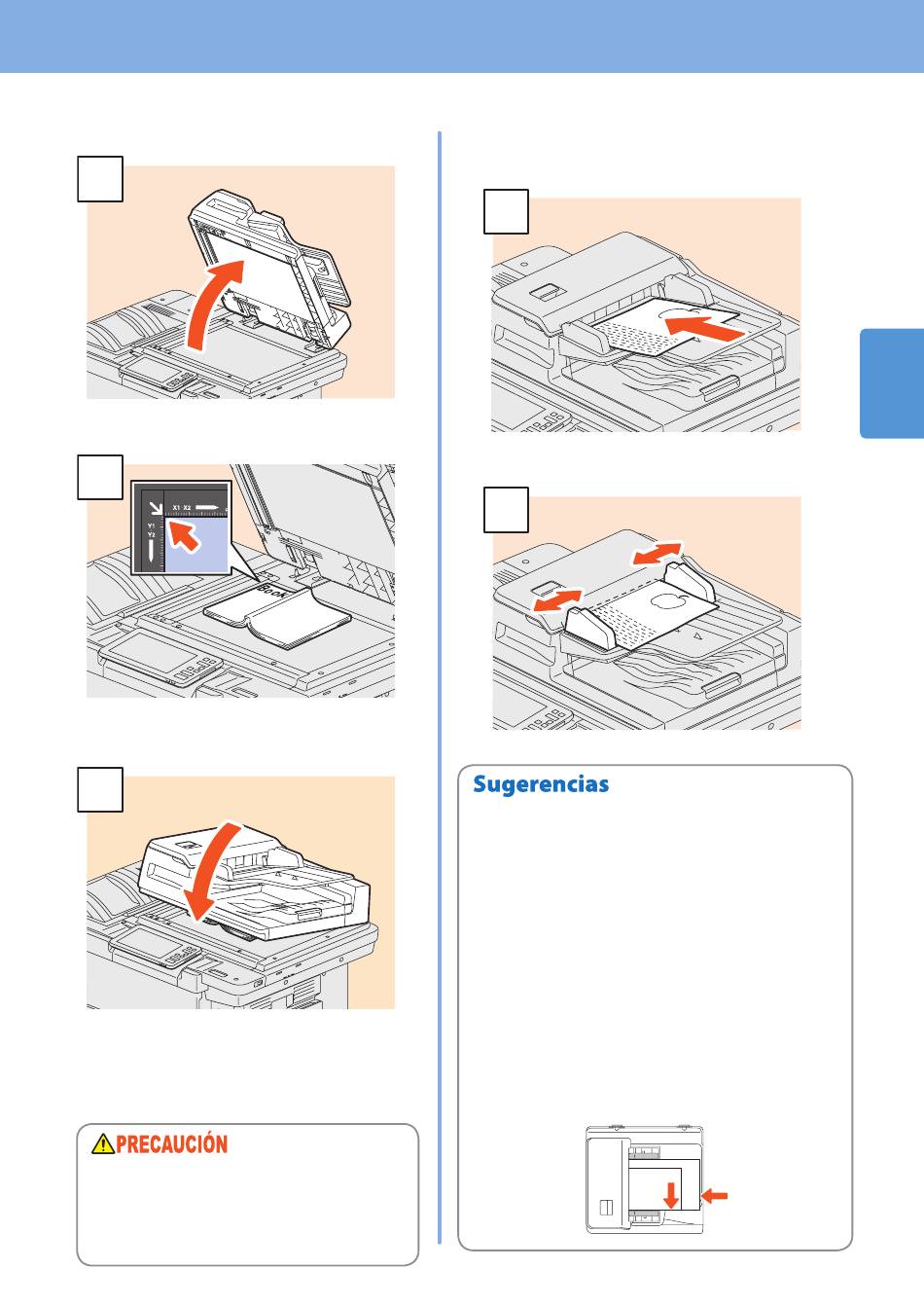 X1 X2

Y1
Y2

Book

Sugerencias

PRECAUCIÓN