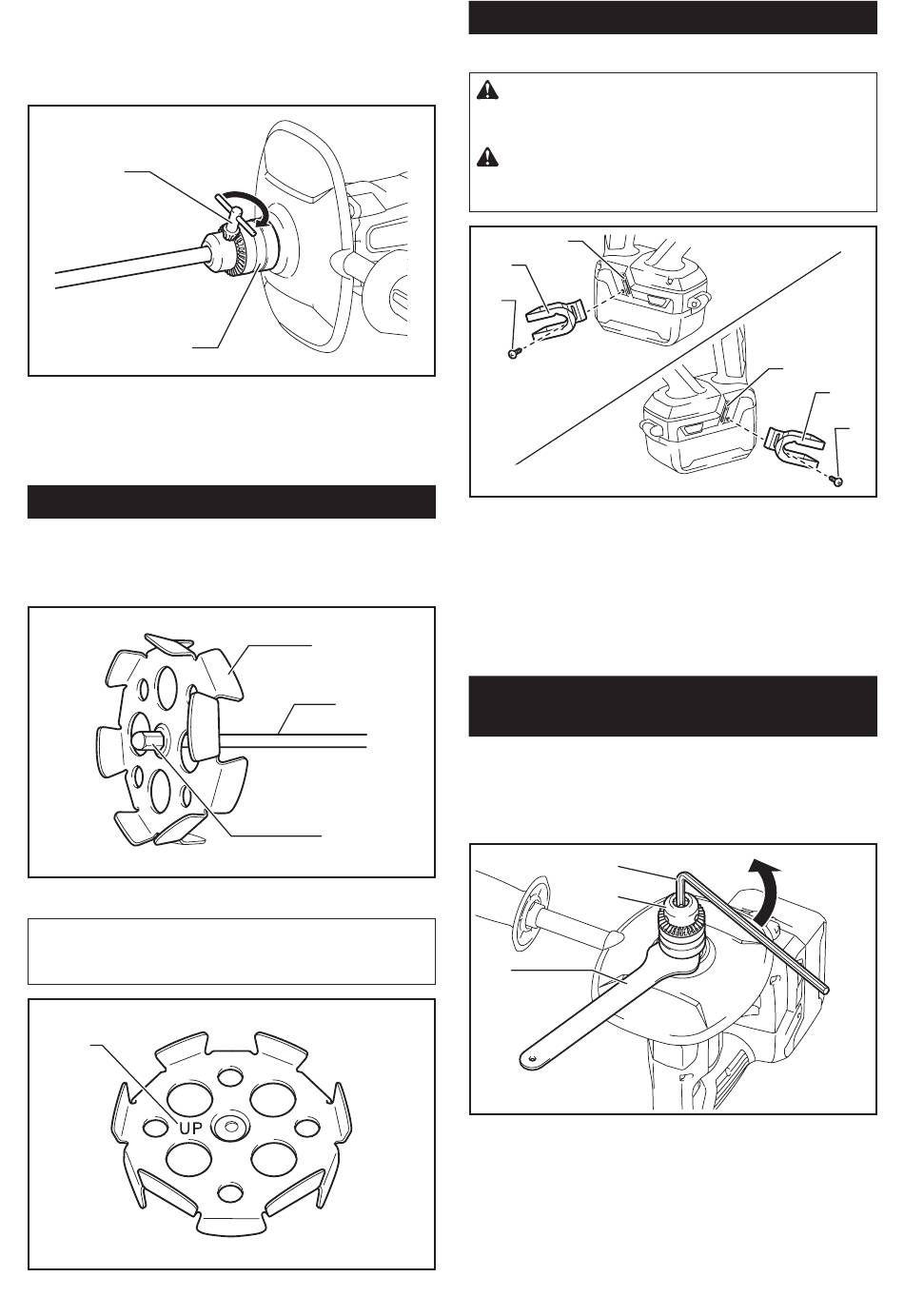 UP