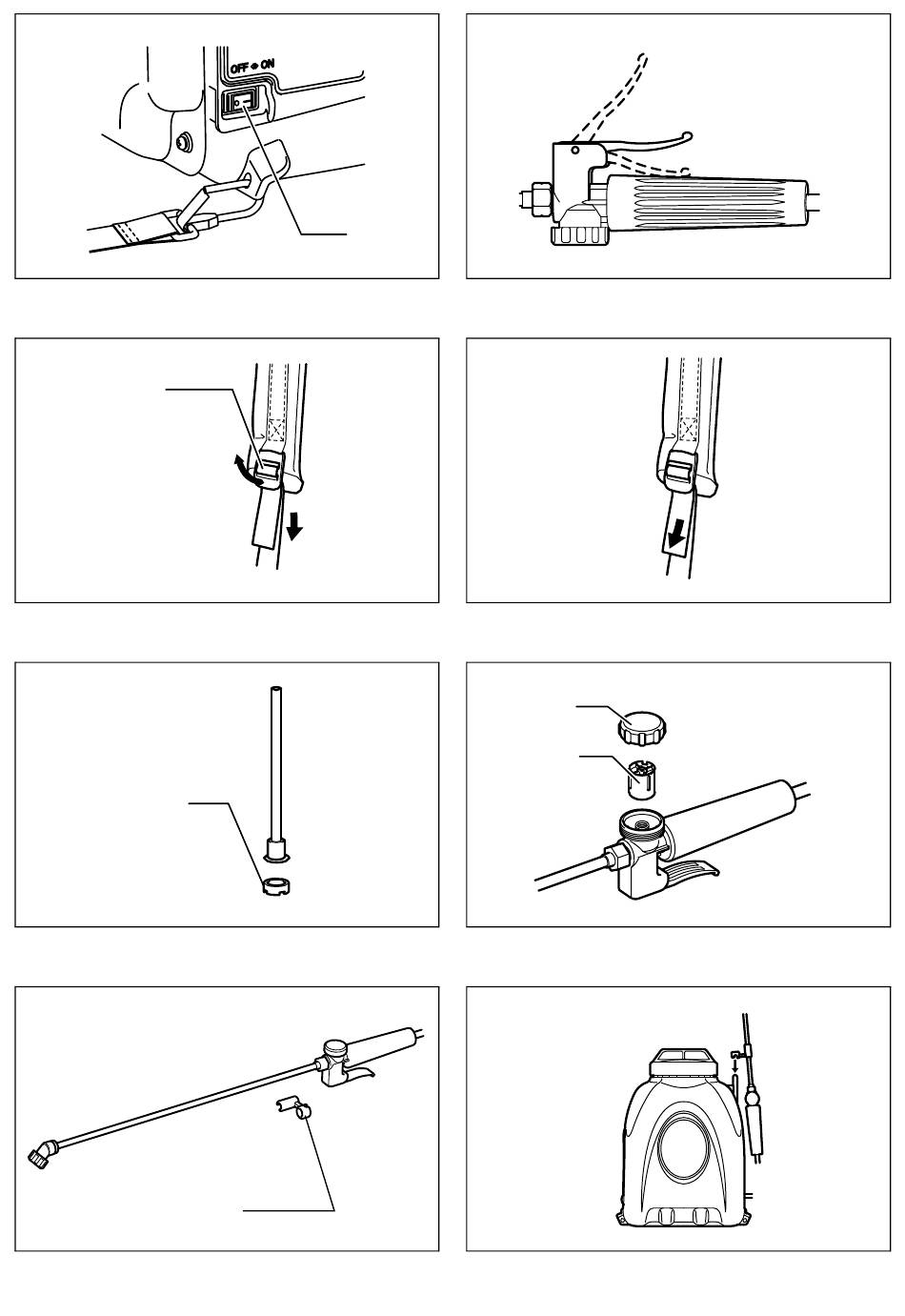 OFF ON