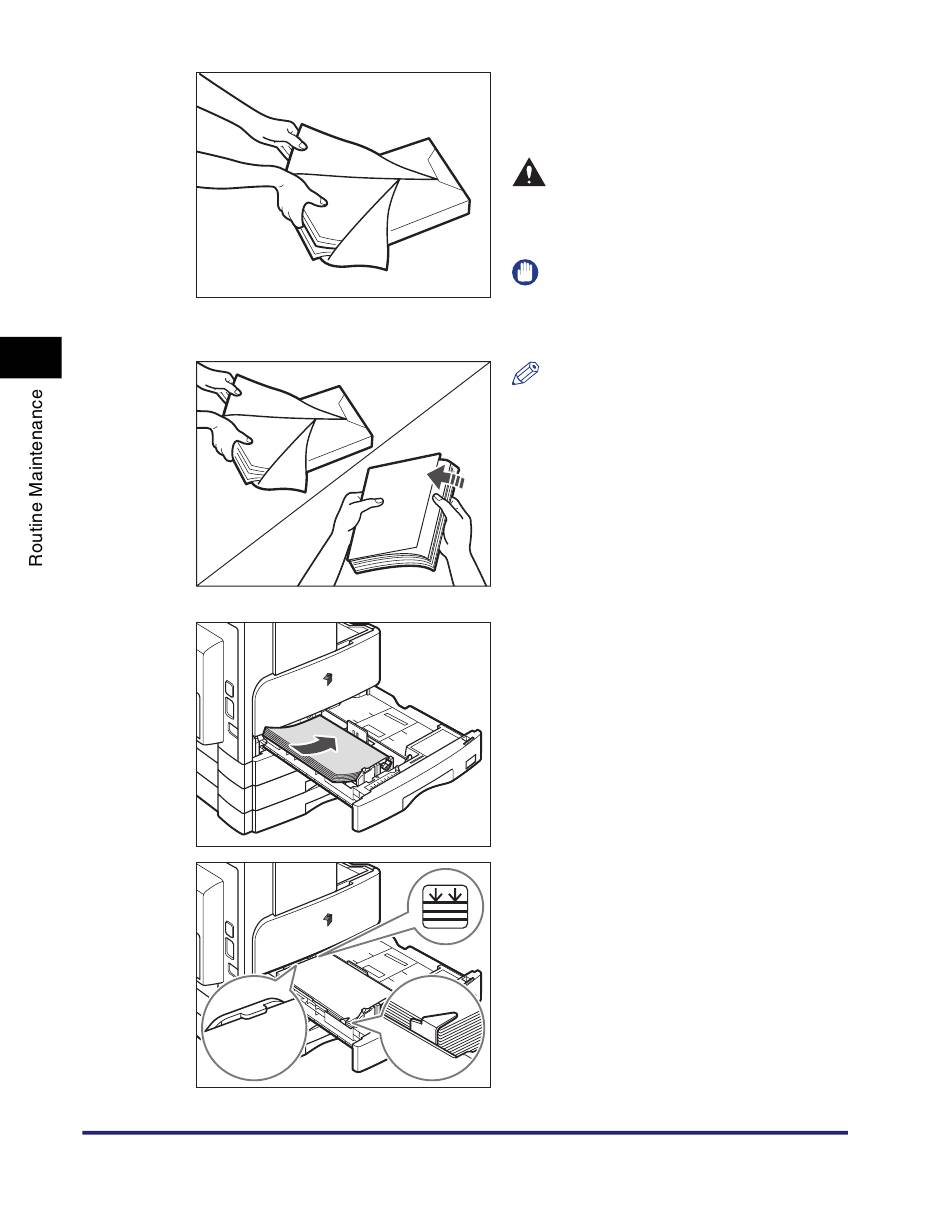 Routine Maintenance