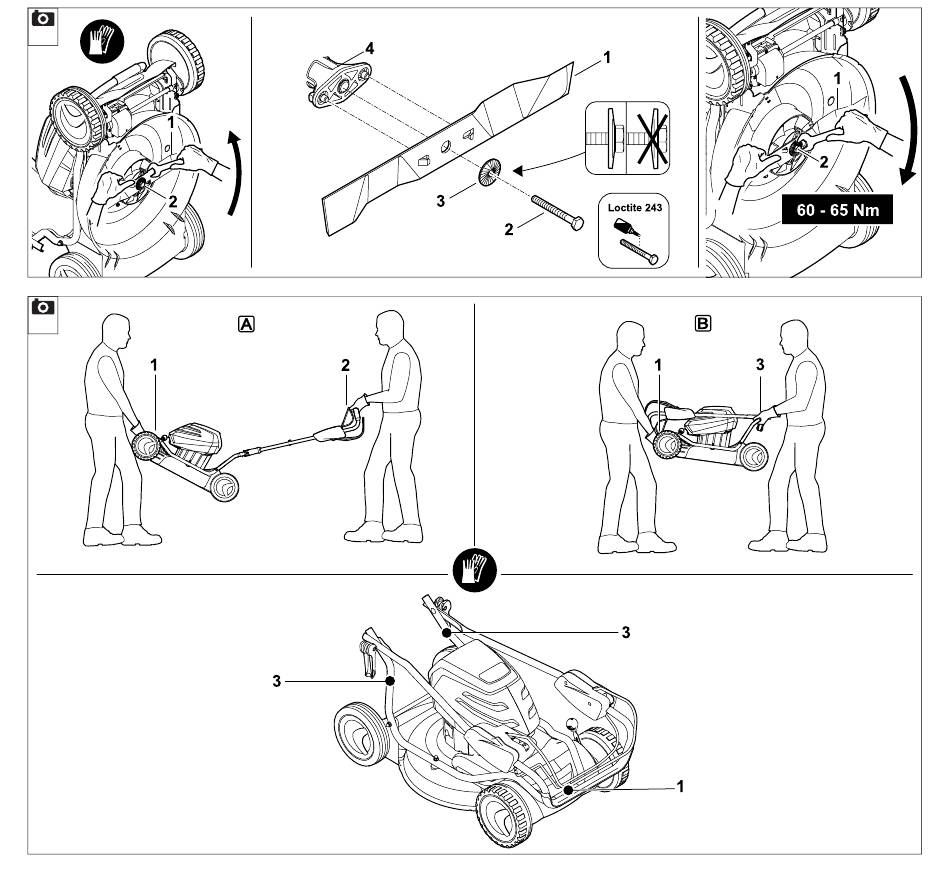 1
2
4
1
3
2
Loctite 243
1
2
60 - 65 Nm

A
1
2
B
1
3
3
3
1