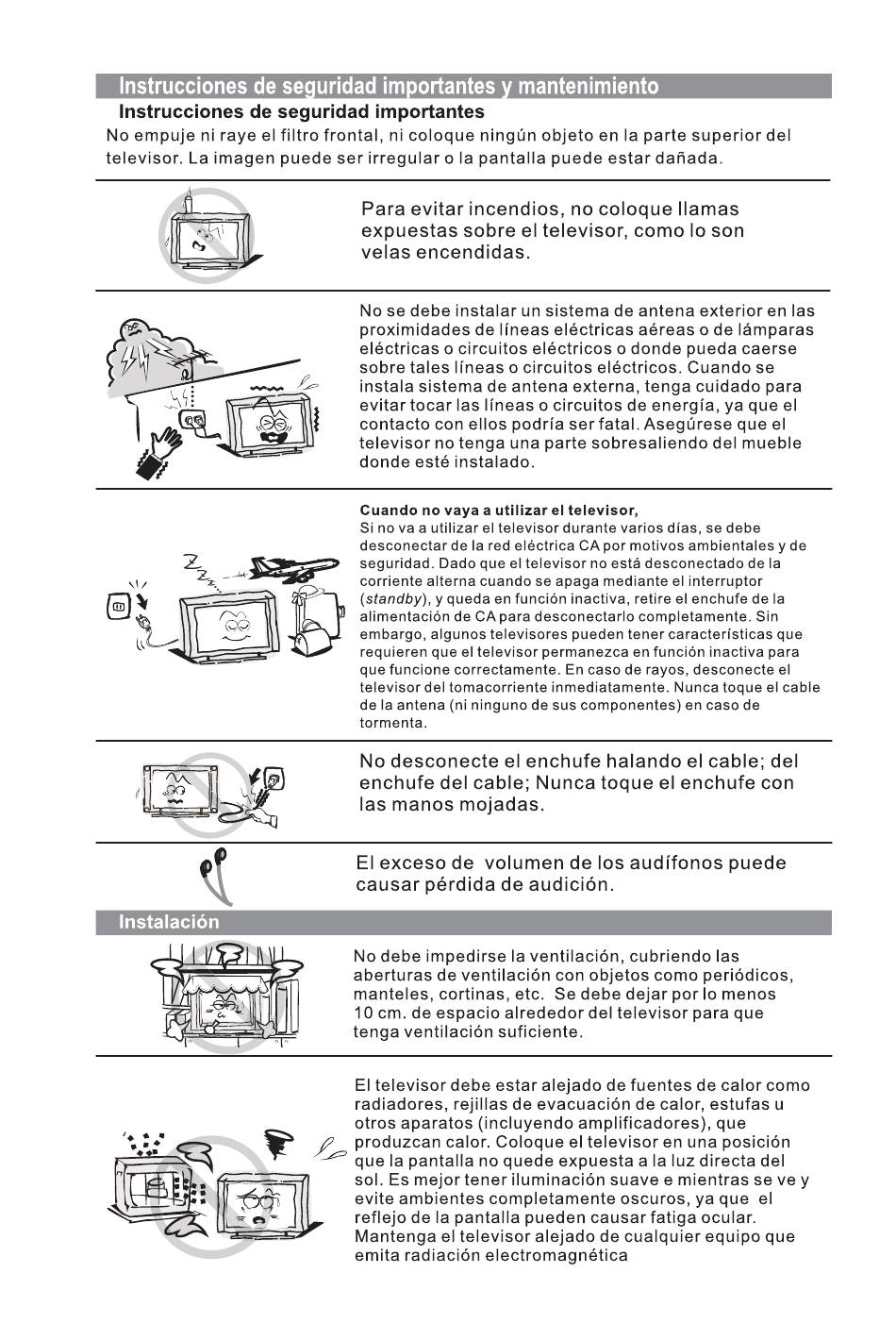 Instrucciones de seguridad importantes y mantenimiento

Instrucciones de seguridad importantes

No empuje ni raye el filtro frontal, ni coloque ningún objeto en la parte superior del televisor. La imagen puede ser irregular o la pantalla puede estar dañada.

Para evitar incendios, no coloque llamas expuestas sobre el televisor, como lo son velas encendidas.

No se debe instalar un sistema de antena exterior en las proximidades de líneas eléctricas aéreas o de lámparas eléctricas o circuitos eléctricos o donde pueda caerse sobre tales líneas o circuitos eléctricos. Cuando se instala sistema de antena externa, tenga cuidado para evitar tocar las líneas o circuitos de energía, ya que el contacto con ellos podría ser fatal. Asegúrese que el televisor no tenga una parte sobresaliendo del mueble donde esté instalado.

Cuando no vaya a utilizar el televisor,
Si no va a utilizar el televisor durante varios días, se debe desconectar de la red eléctrica CA por motivos ambientales y de seguridad. Dado que el televisor no está desconectado de la corriente alterna cuando se apaga mediante el interruptor (standby), y queda en función inactiva, retire el enchufe de la alimentación de CA para desconectarlo completamente. Sin embargo, algunos televisores pueden tener características que requieren que el televisor permanezca en función inactiva para que funcione correctamente. En caso de rayos, desconecte el televisor del tomacorriente inmediatamente. Nunca toque el cable de la antena (ni ninguno de sus componentes) en caso de tormenta.

No desconecte el enchufe halando el cable; del enchufe del cable; Nunca toque el enchufe con las manos mojadas.

El exceso de volumen de los audífonos puede causar pérdida de audición.

Instalación

No debe impedirse la ventilación, cubriendo las aberturas de ventilación con objetos como periódicos, manteles, cortinas, etc. Se debe dejar por lo menos 10 cm. de espacio alrededor del televisor para que tenga ventilación suficiente.

El televisor debe estar alejado de fuentes de calor como radiadores, rejillas de evacuación de calor, estufas u otros aparatos (incluyendo amplificadores), que produzcan calor. Coloque el televisor en una posición que la pantalla no quede expuesta a la luz directa del sol. Es mejor tener iluminación suave e mientras se ve y evite ambientes completamente oscuros, ya que el reflejo de la pantalla pueden causar fatiga ocular. Mantenga el televisor alejado de cualquier equipo que emita radiación electromagnética