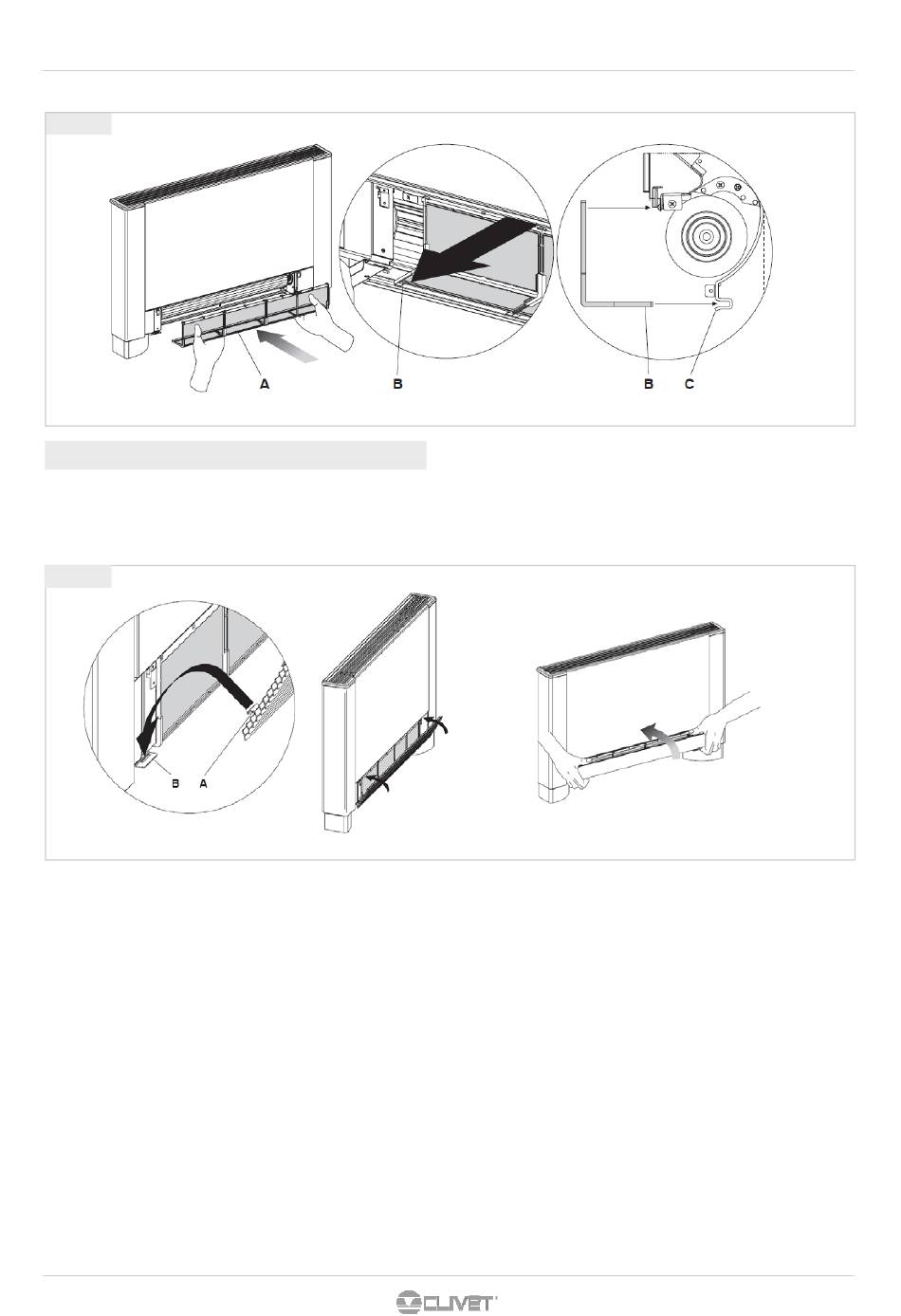 A

B

B C

B A

CLIVET