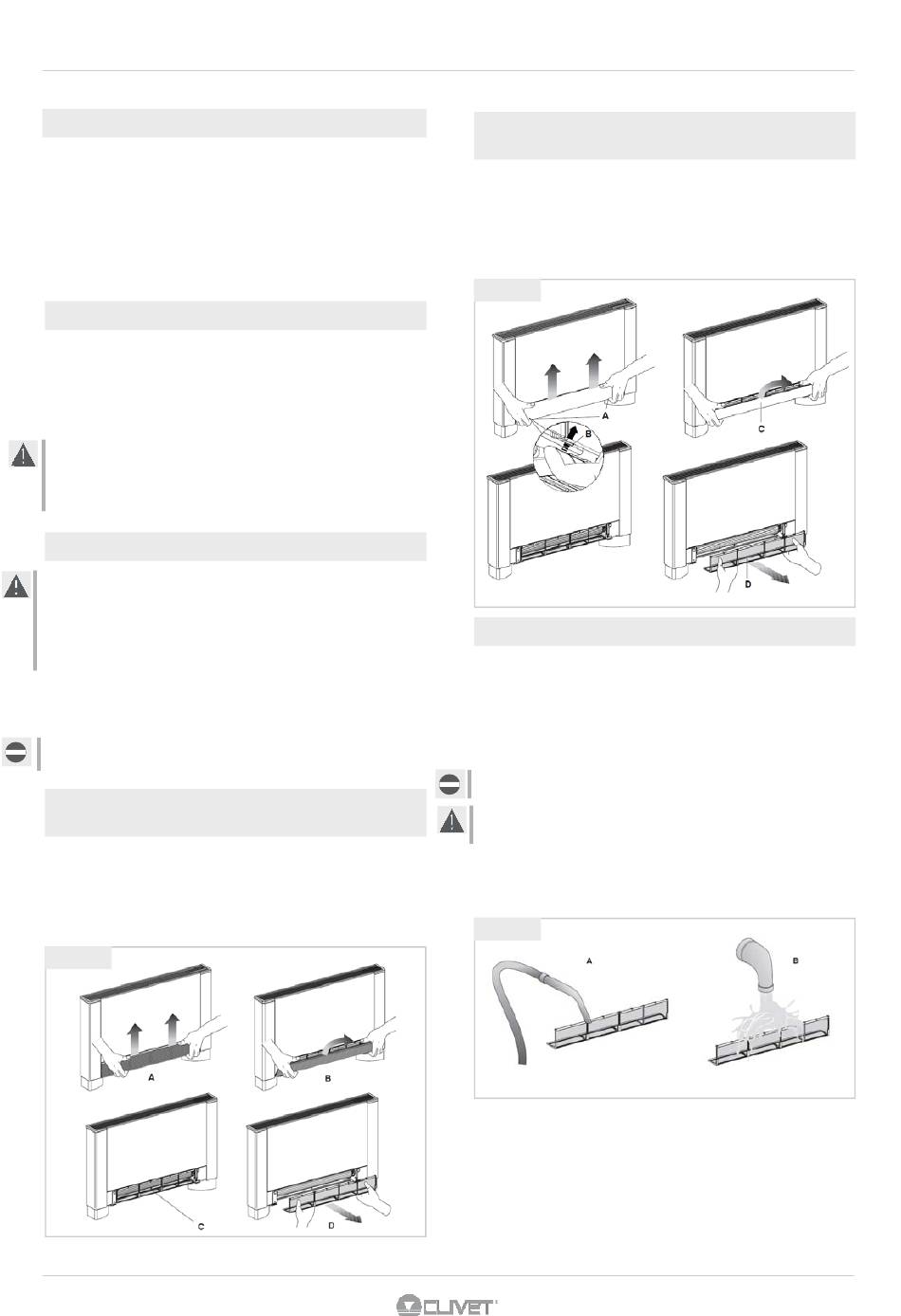 A

B

C

D

A

B

C

D

A

B

CLIVET