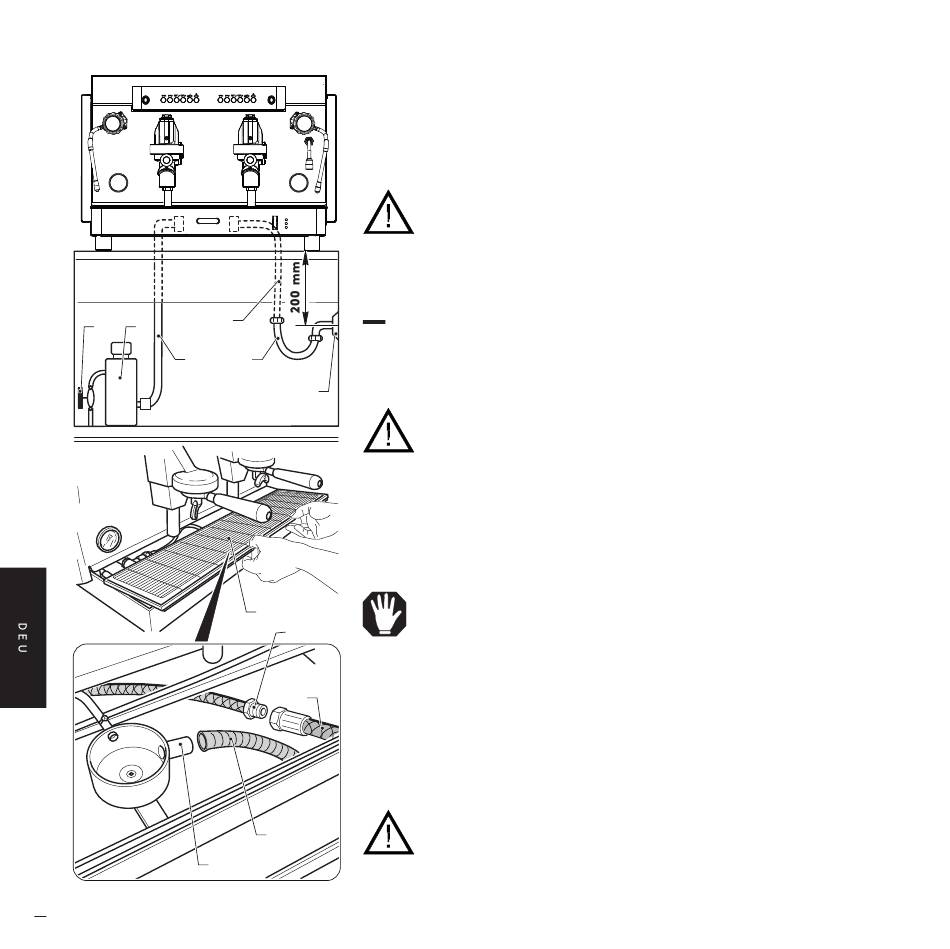 200 mm

DEU