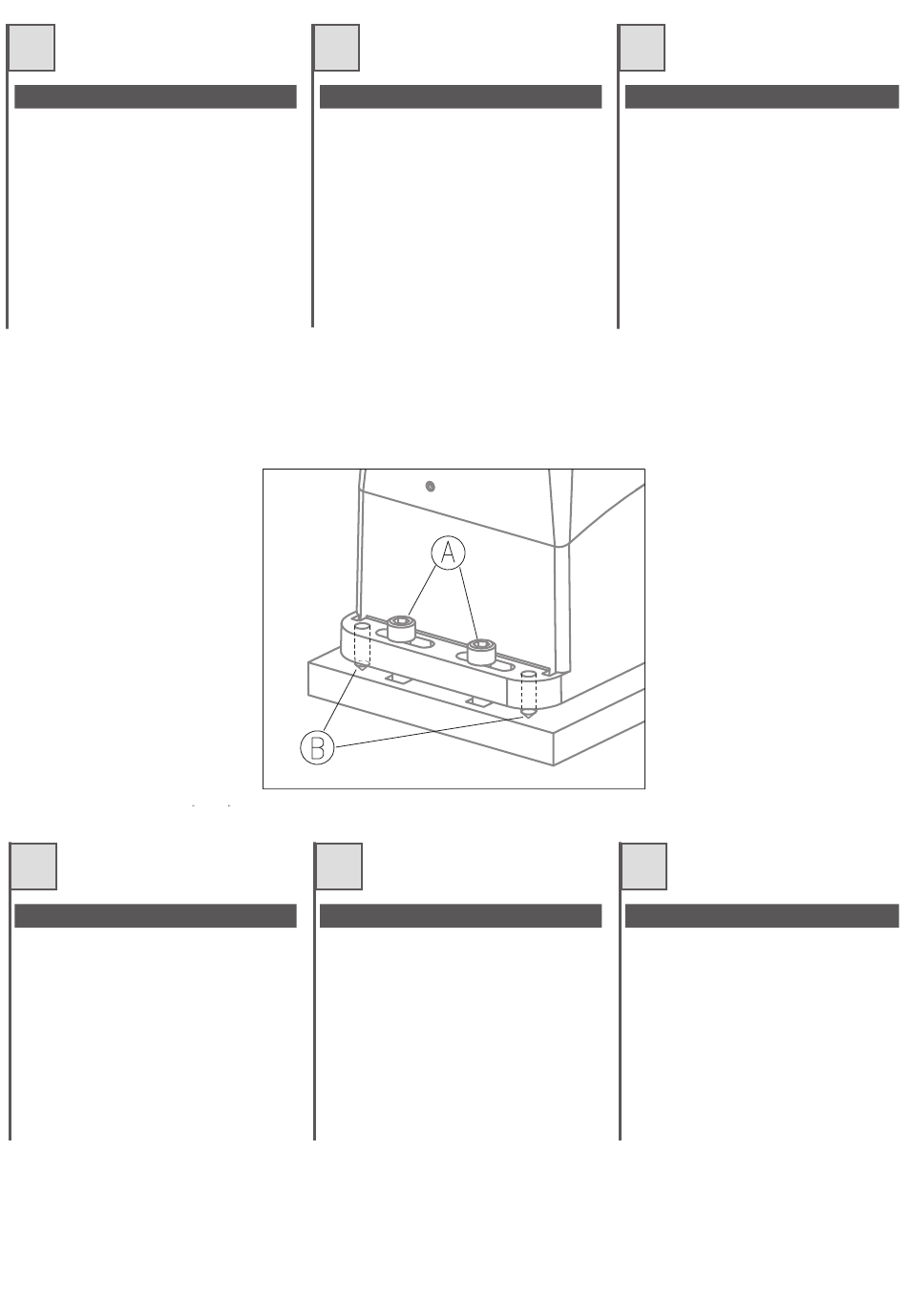 A

B