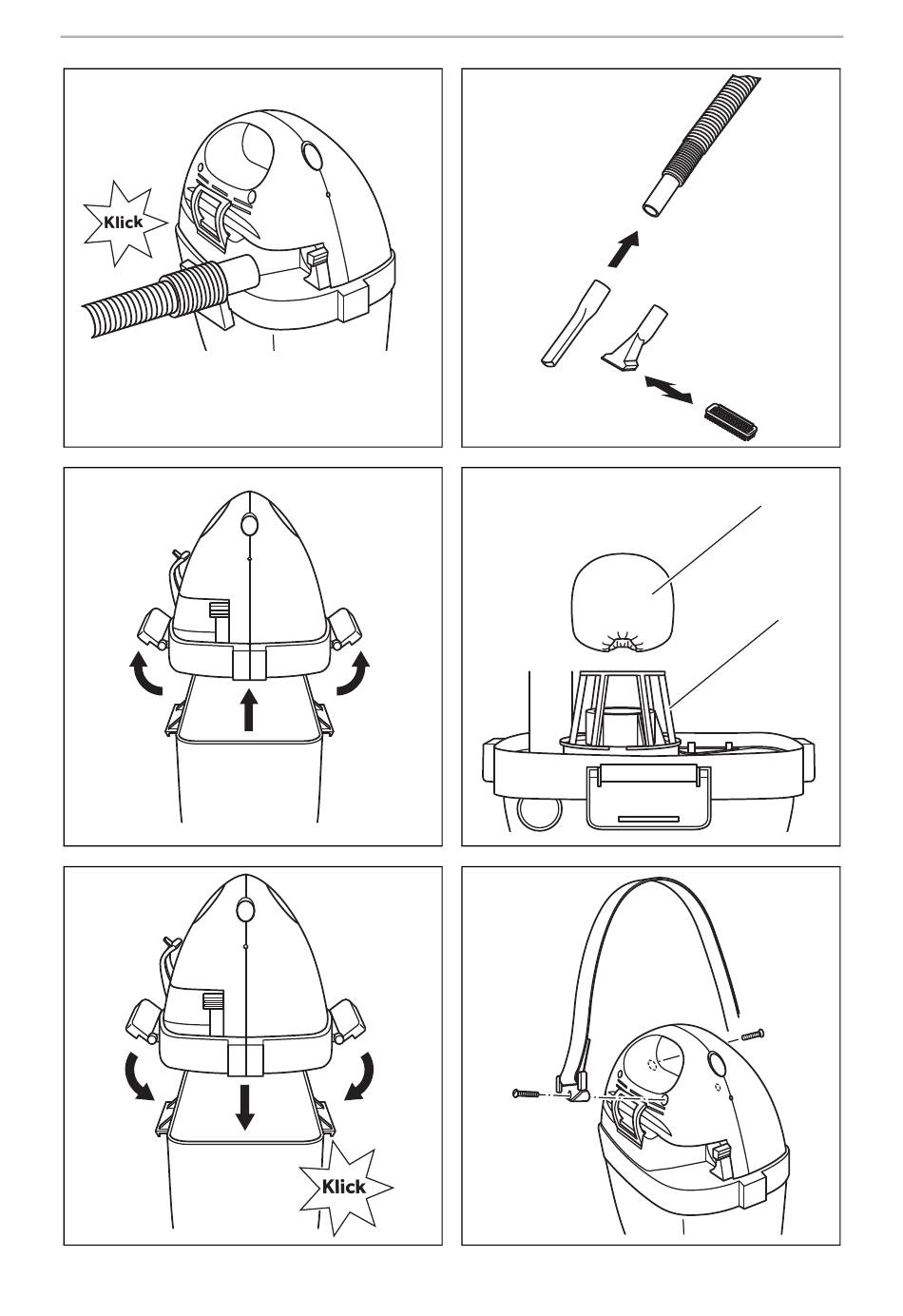 Klick

Klick