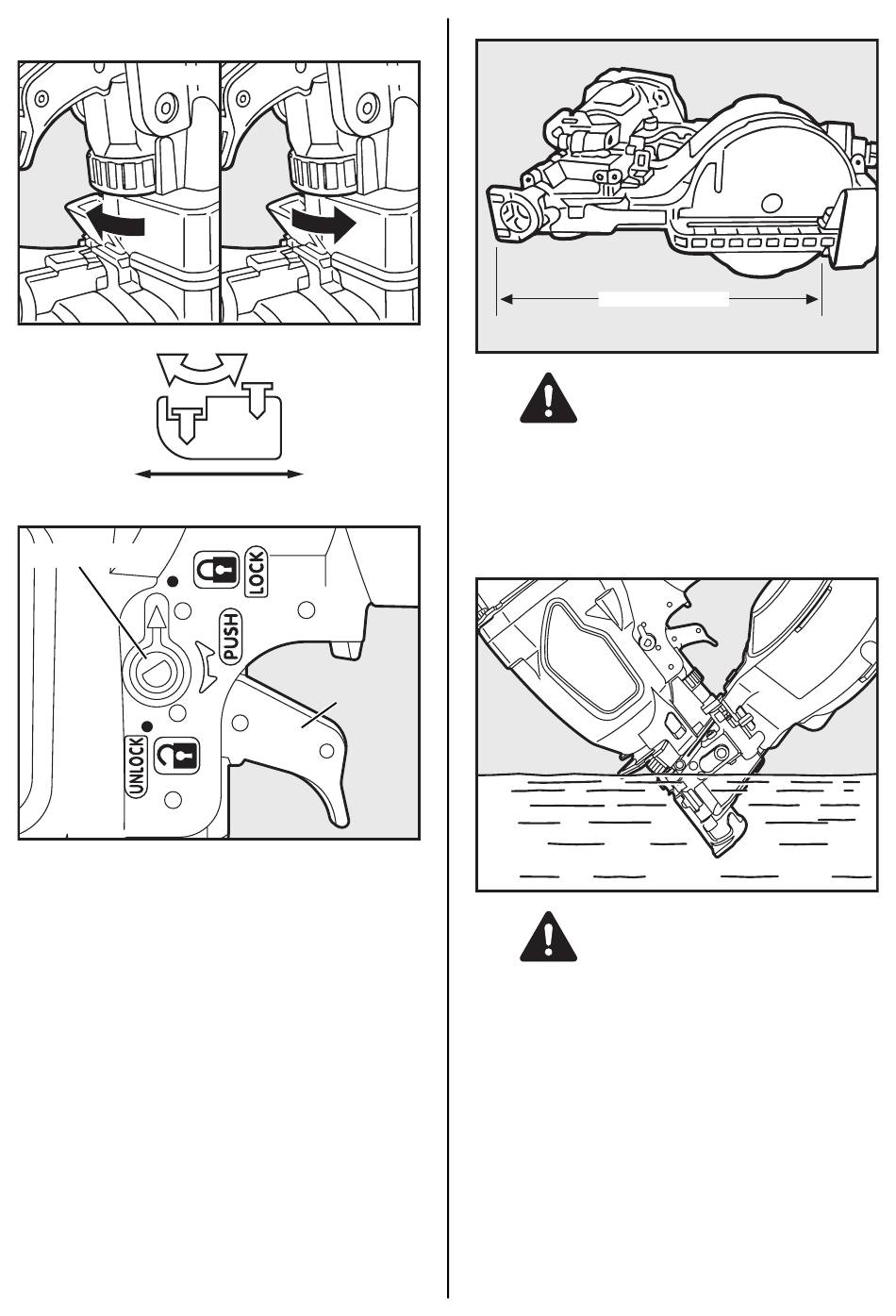 LOCK

PUSH

UNLOCK