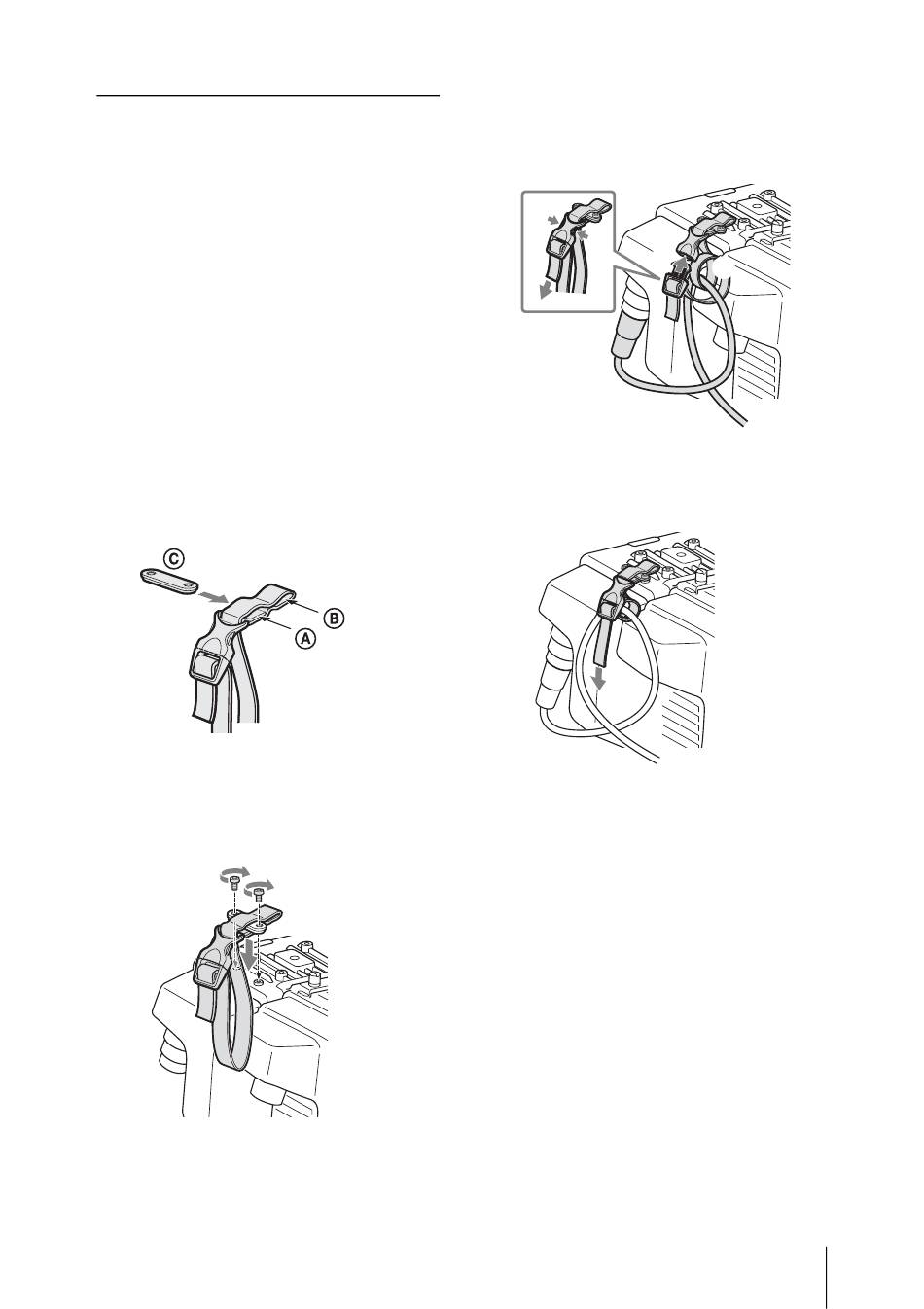 C

B

A