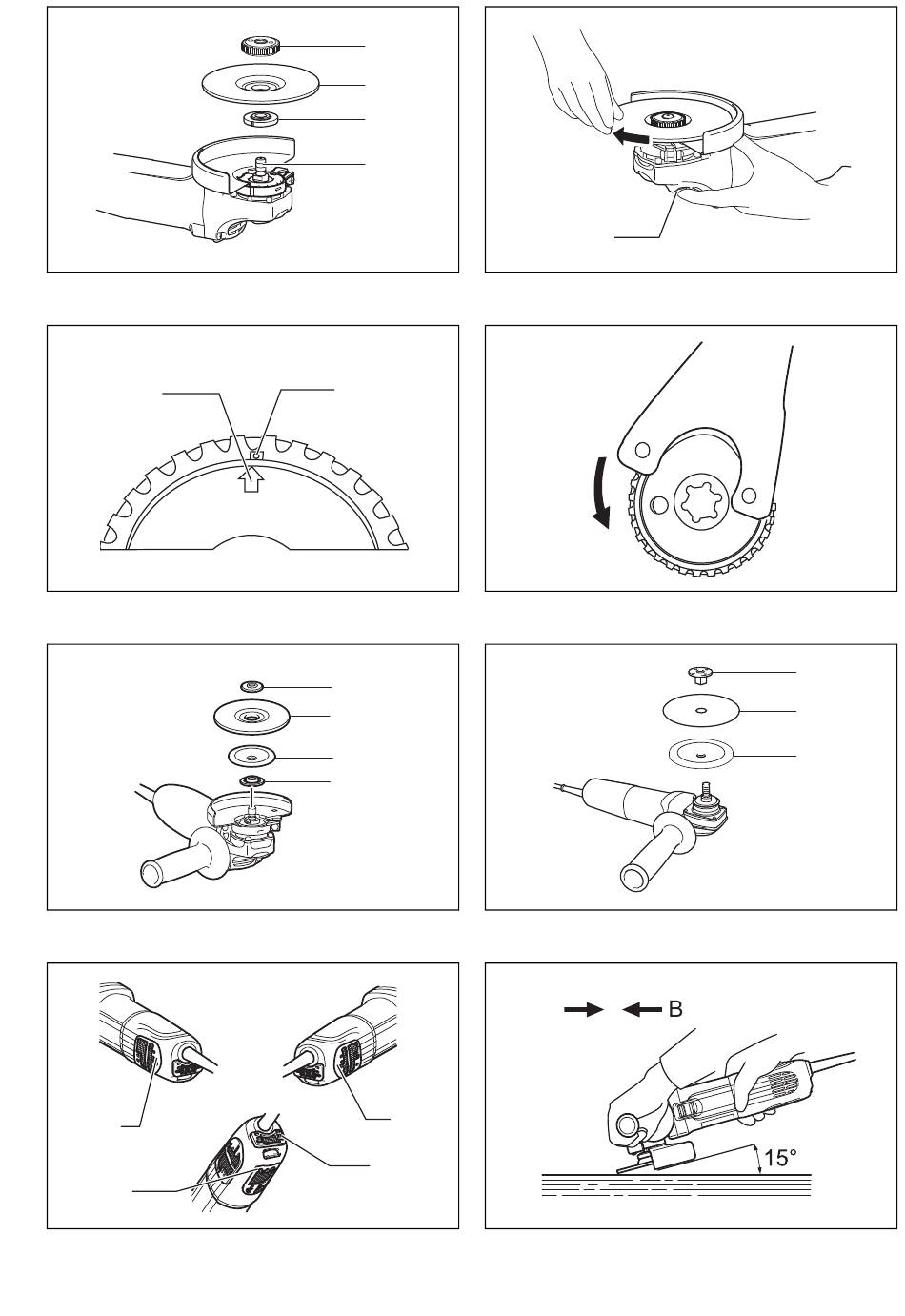 B

15°