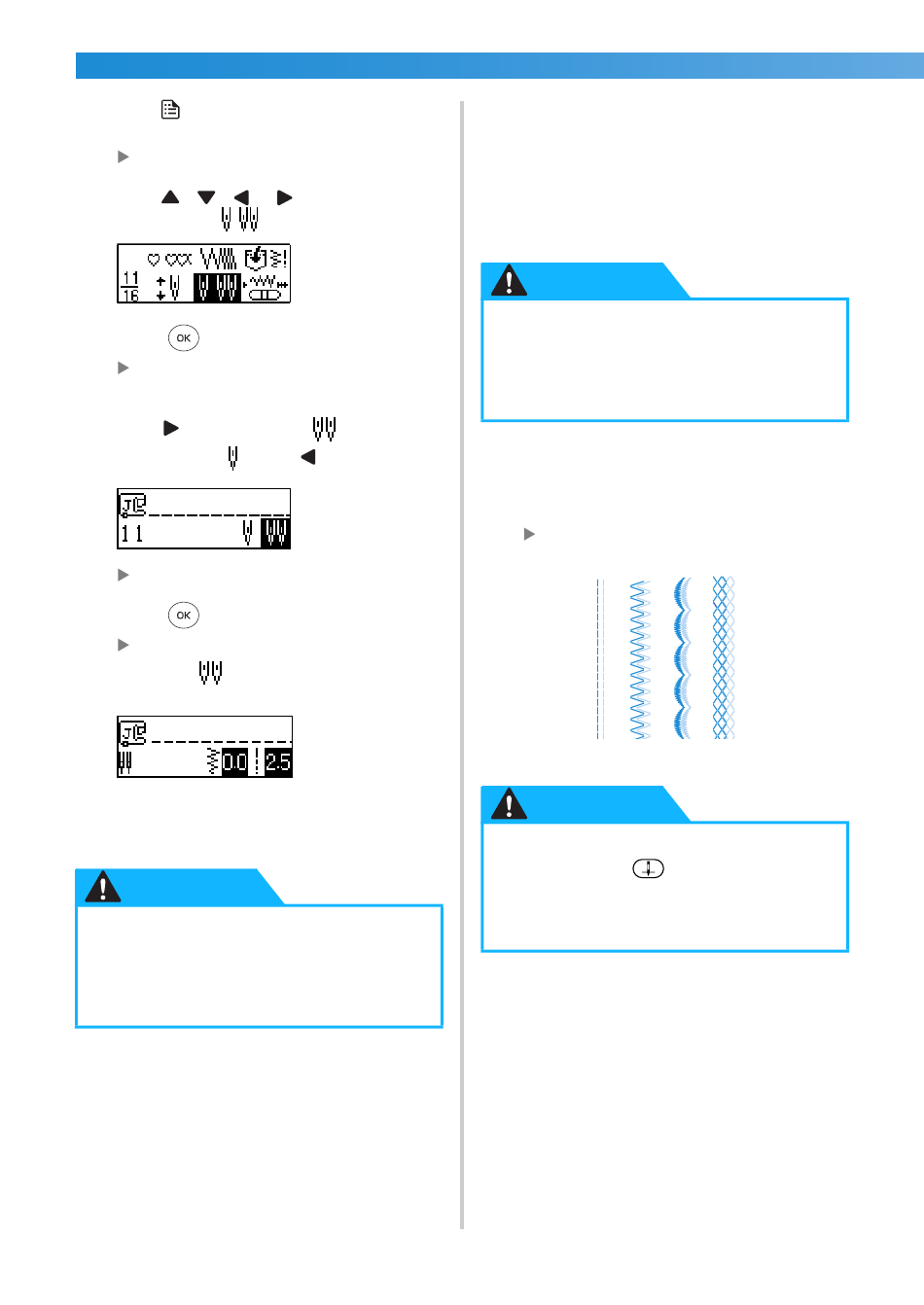 11
16

OK

11

OK

0.0 2.5