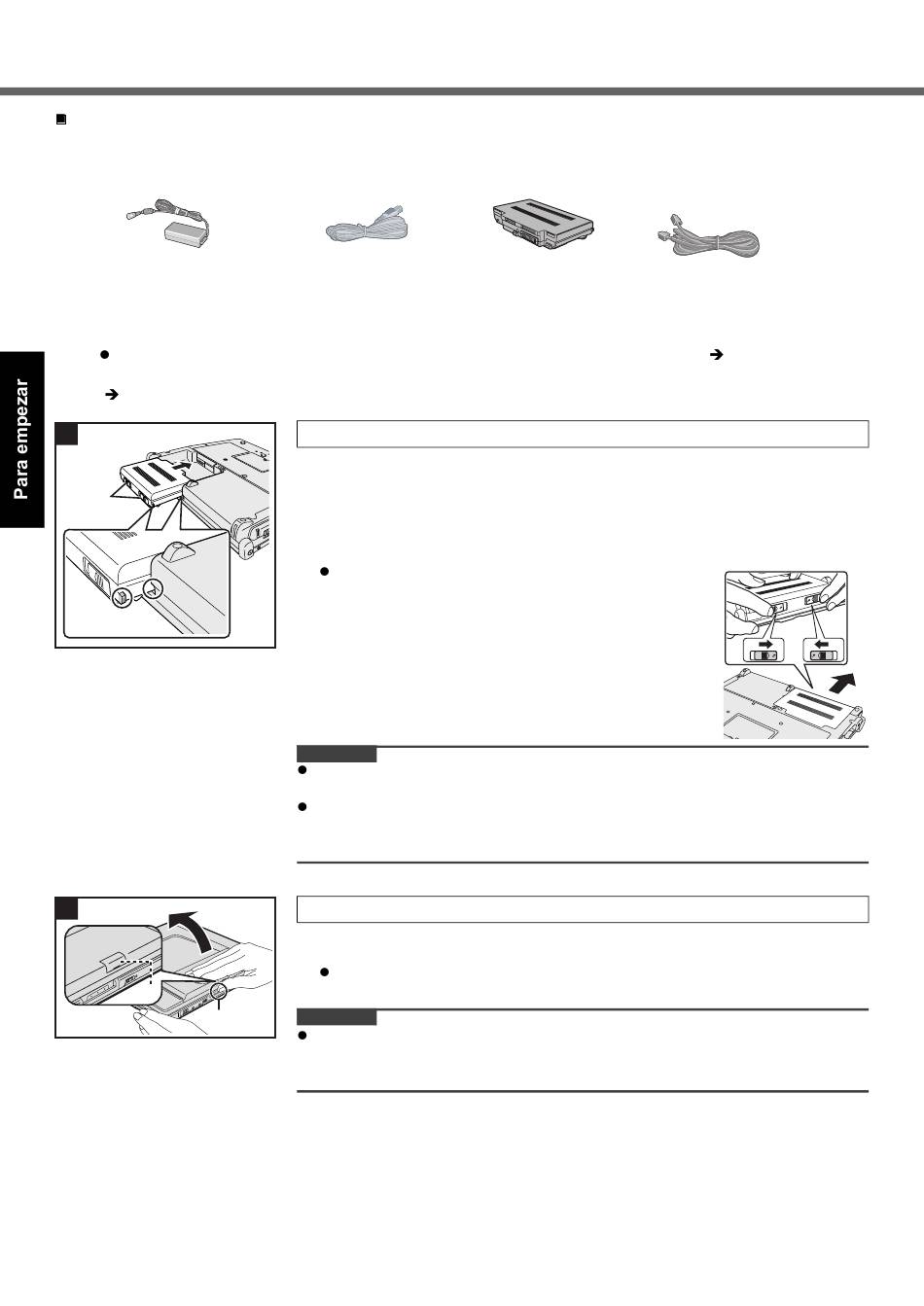 Para empezar