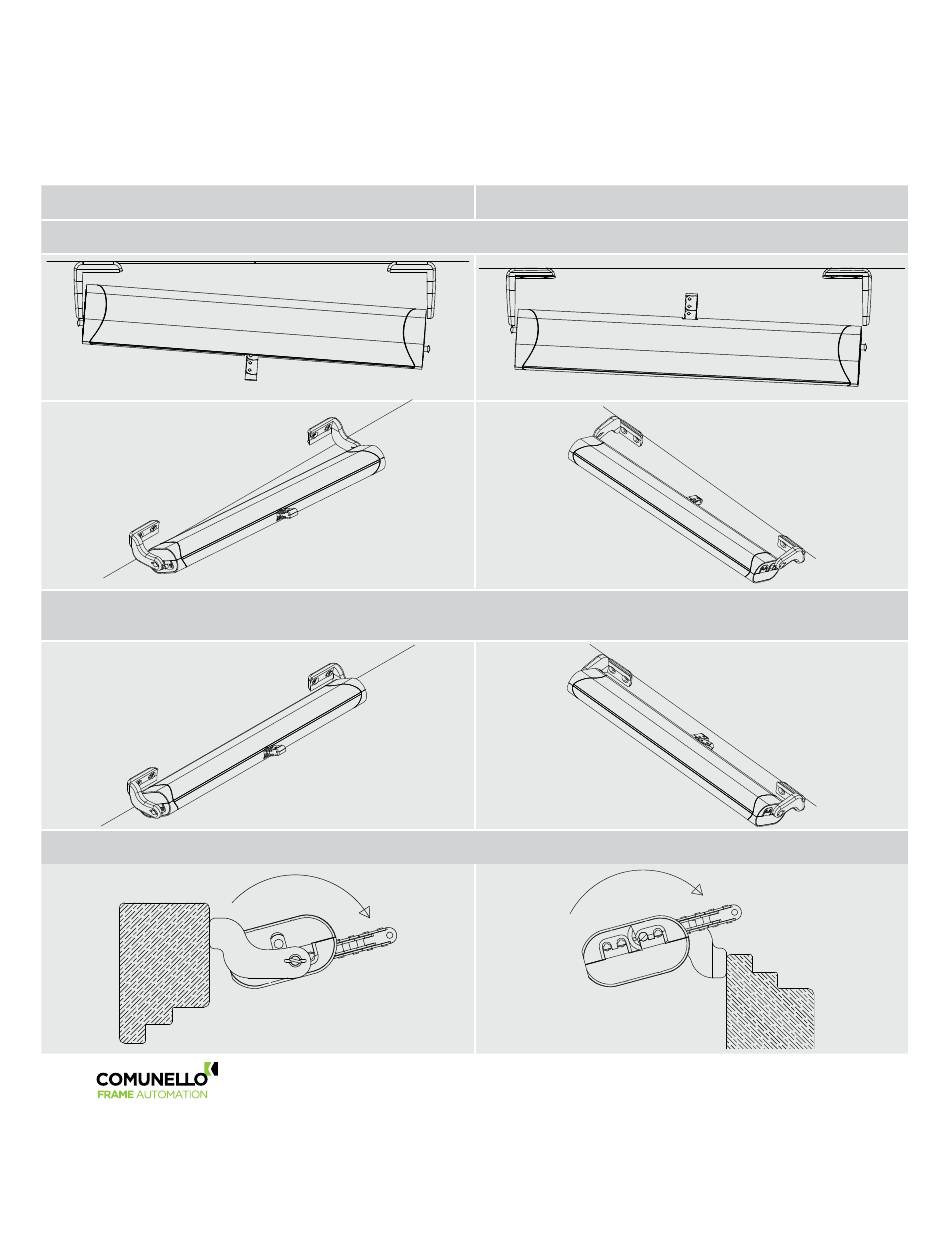 COMUNELLO
FRAME AUTOMATION