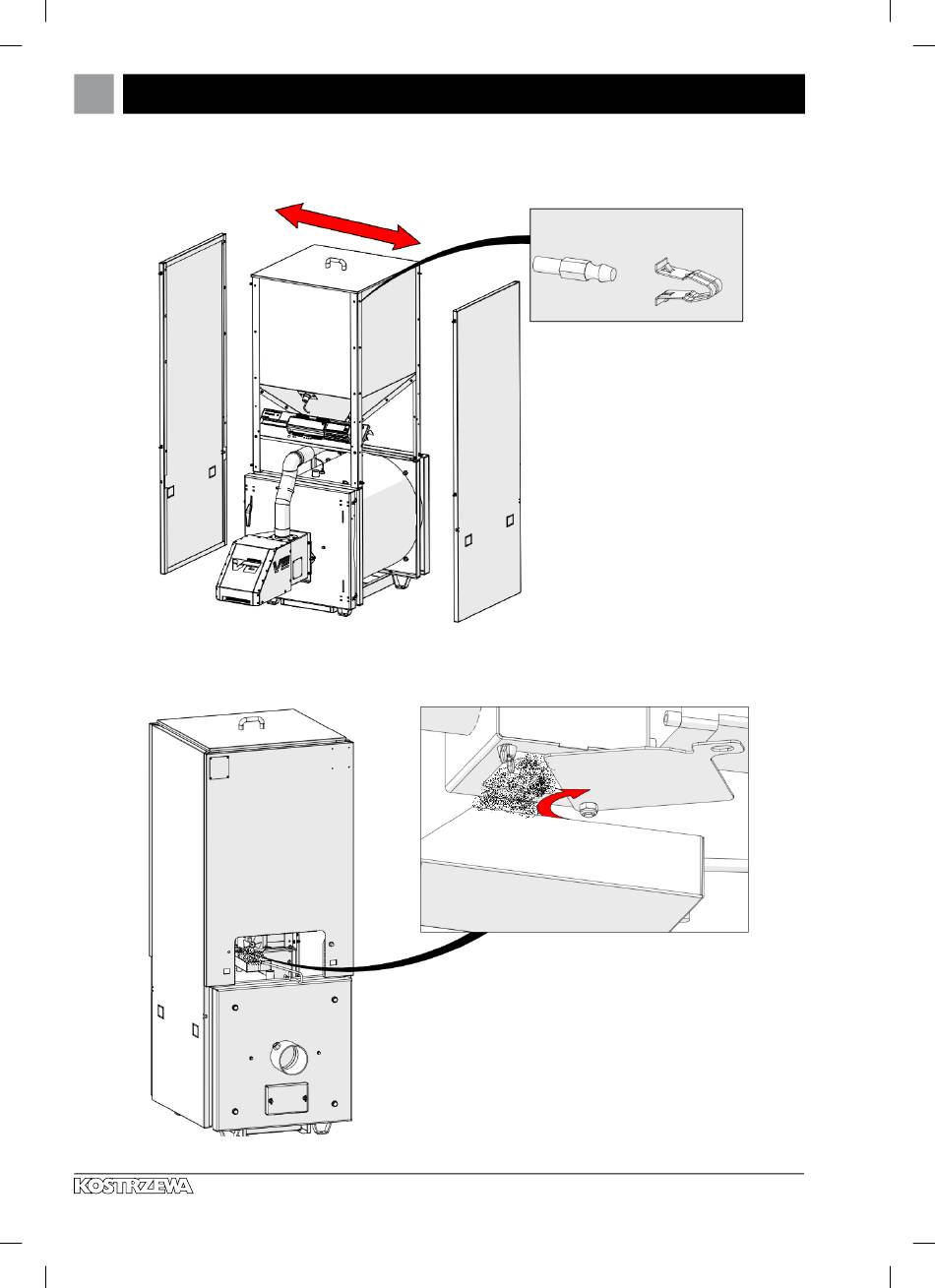 KOSTRZEWA