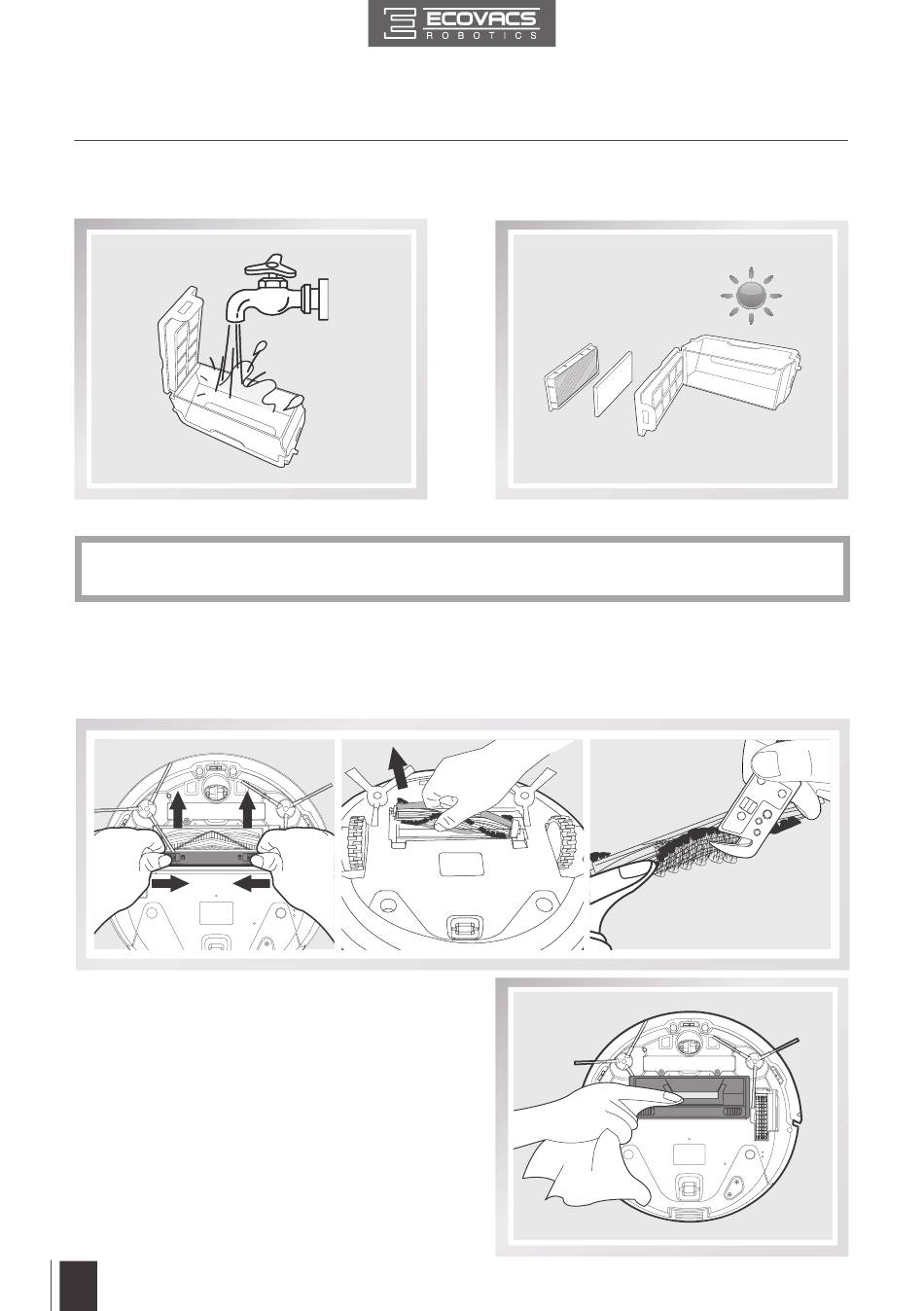 ECOVACS
ROBOTICS