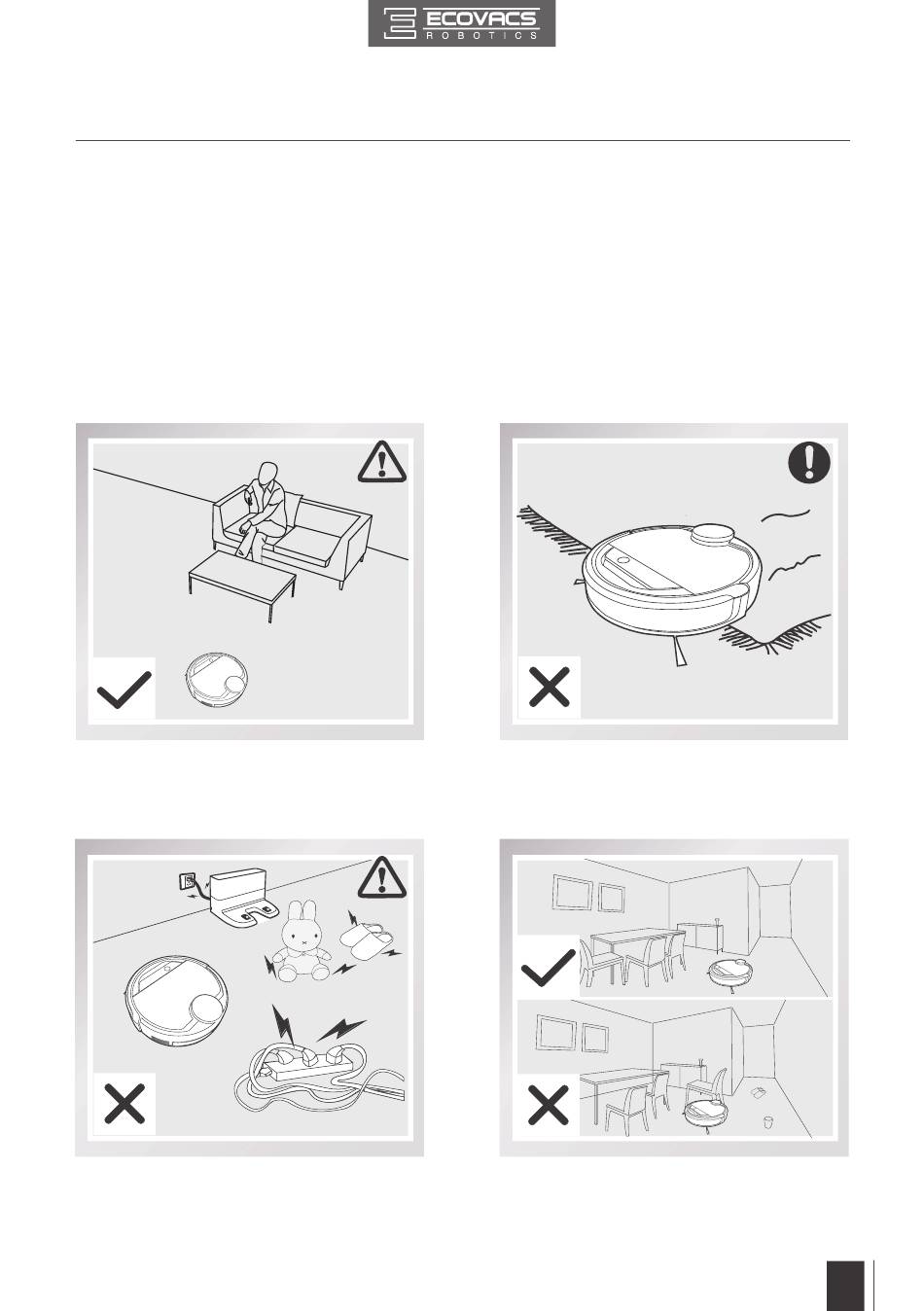 ECOVACS
ROBOTICS