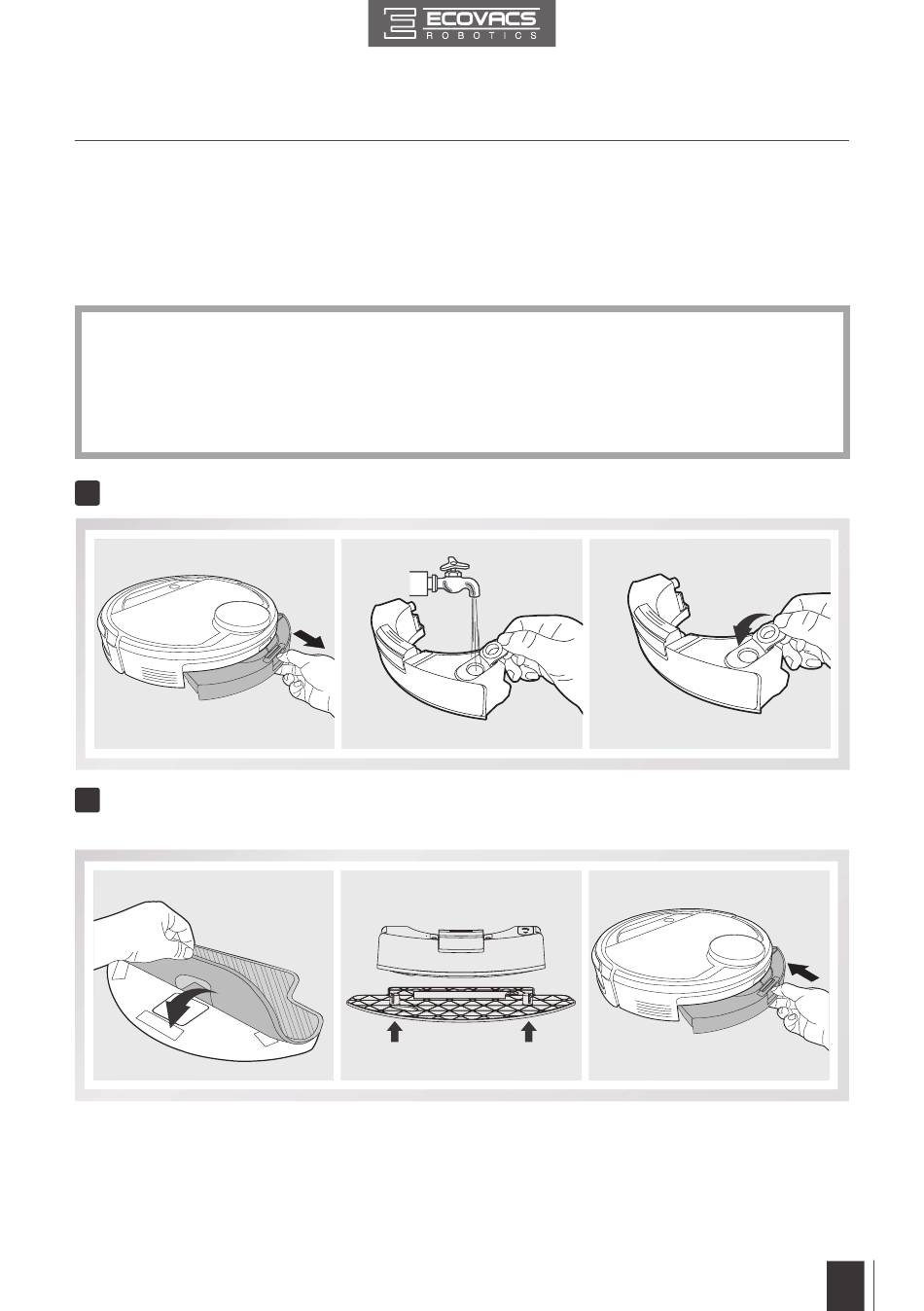 ECOVACS
ROBOTICS