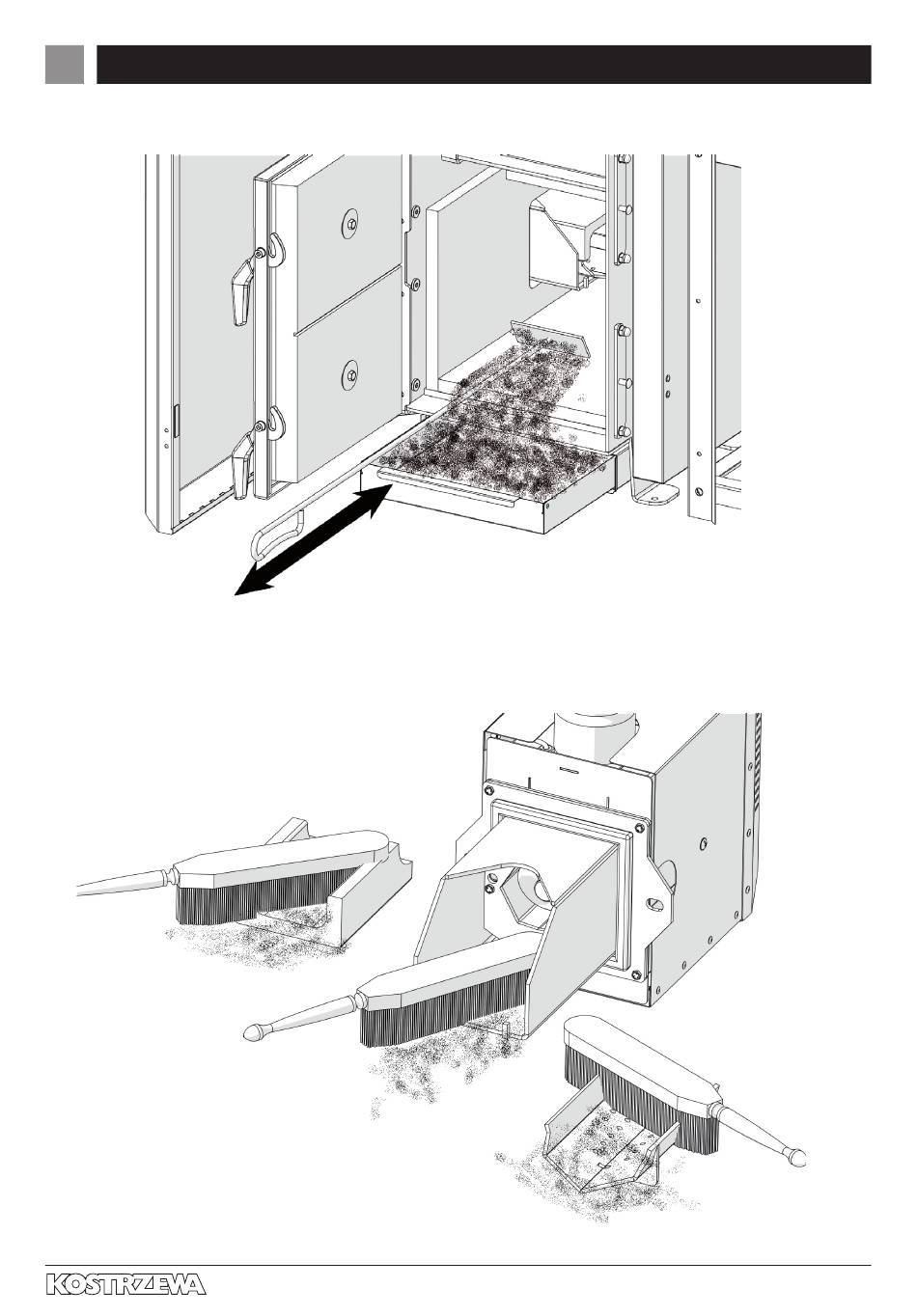 KOSTRZEWA