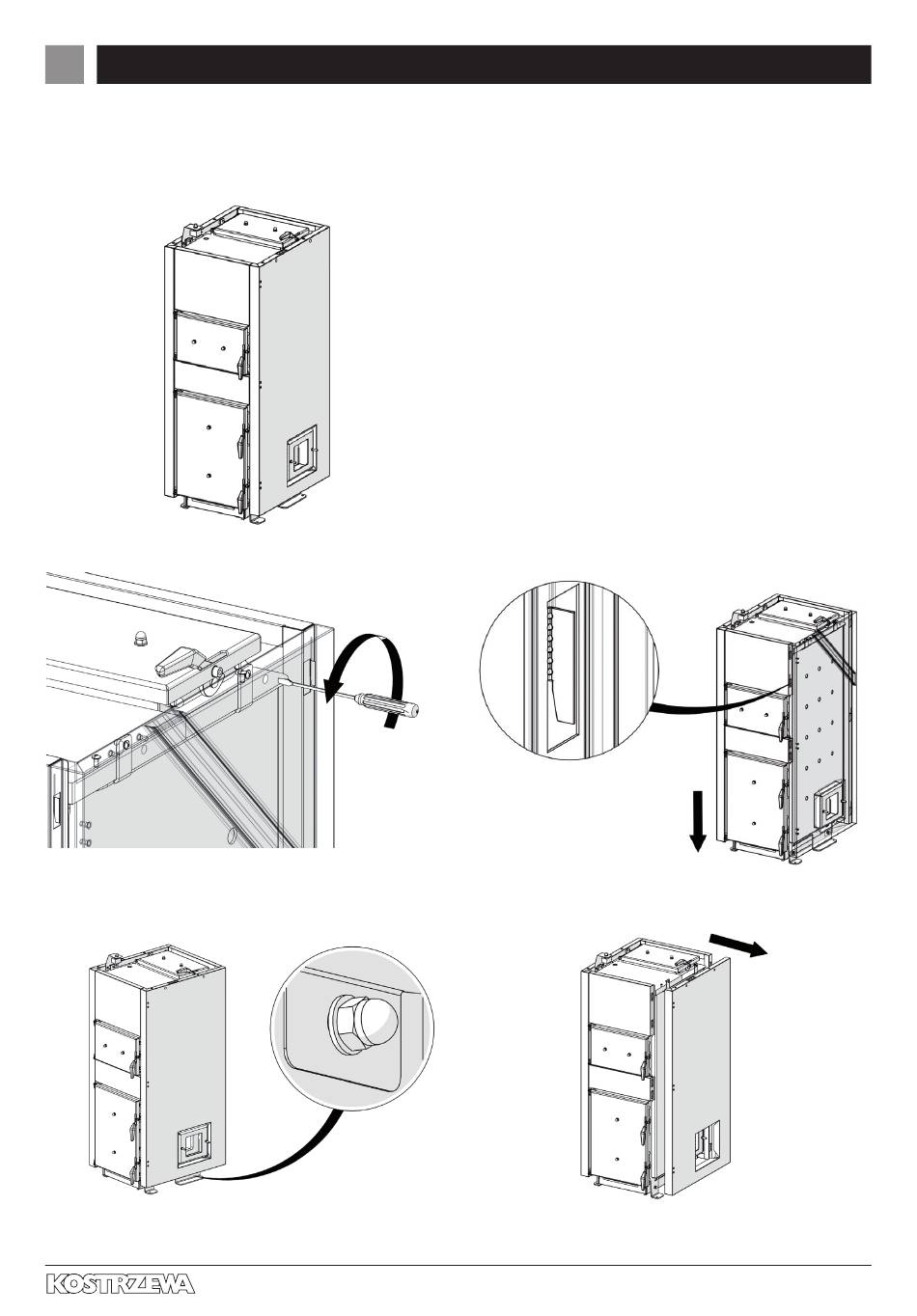 KOSTRZEWA