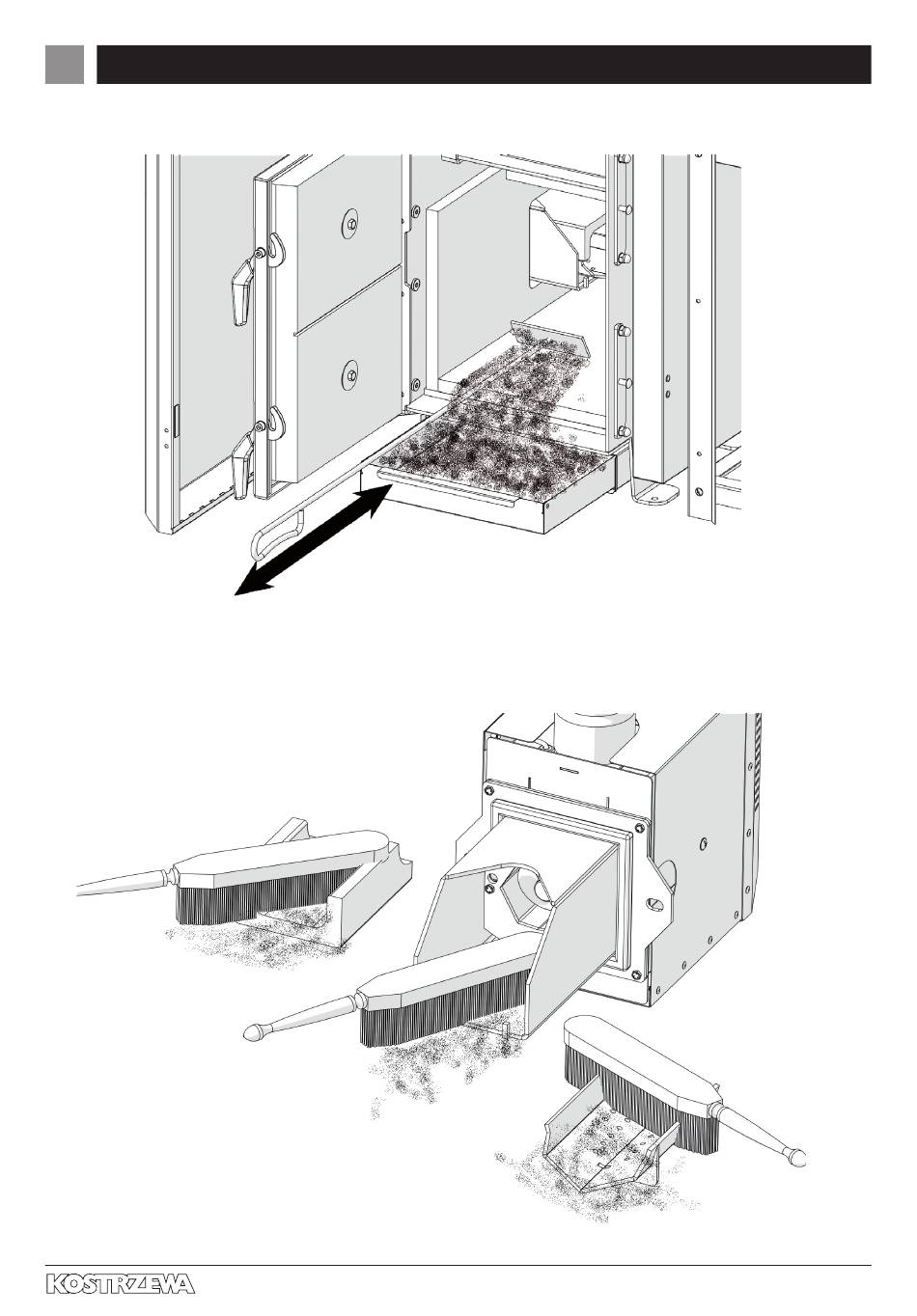 KOSTRZEWA