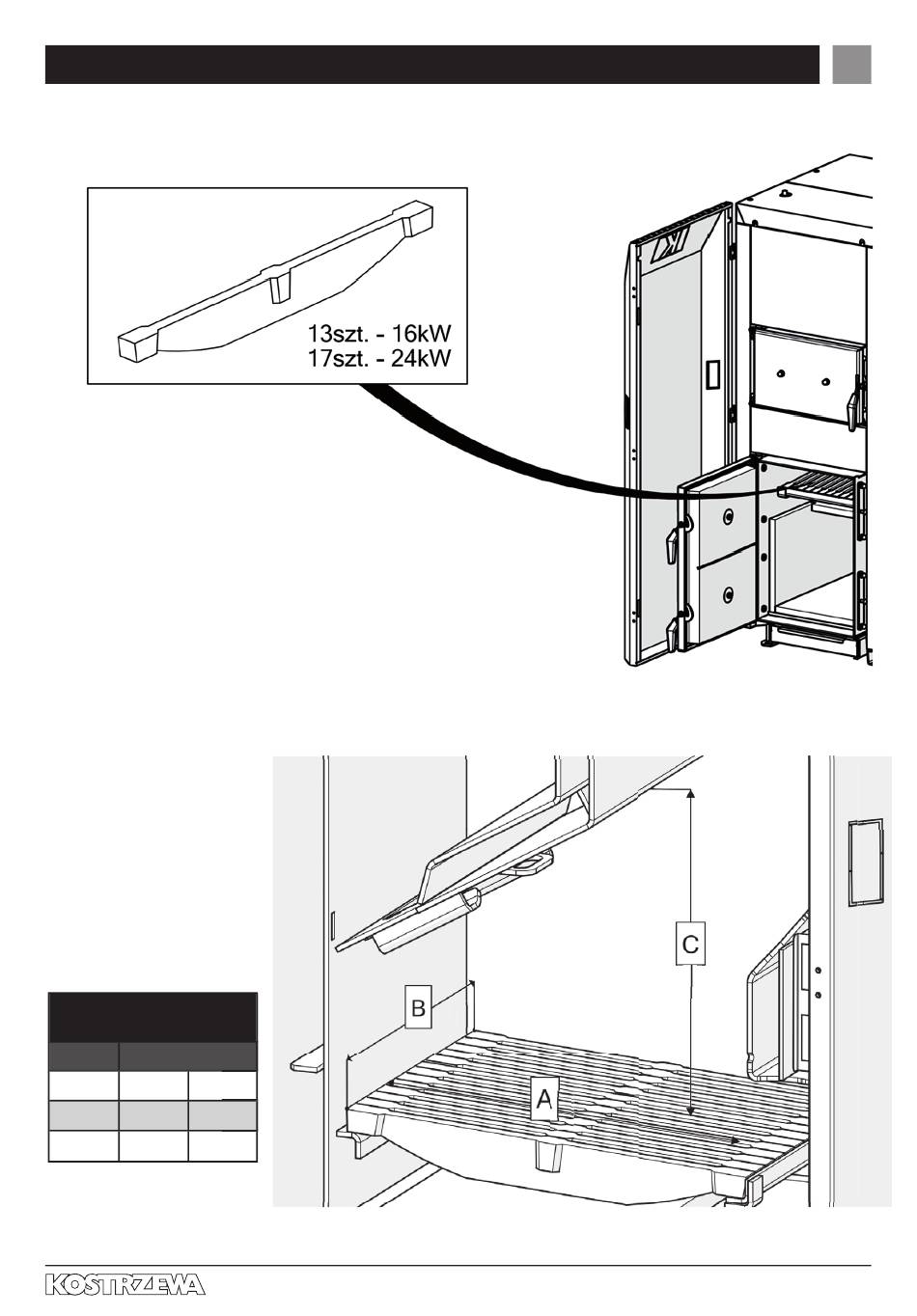 13szt. - 16kW
17szt. - 24kW

C

B

A

KOSTRZEWA